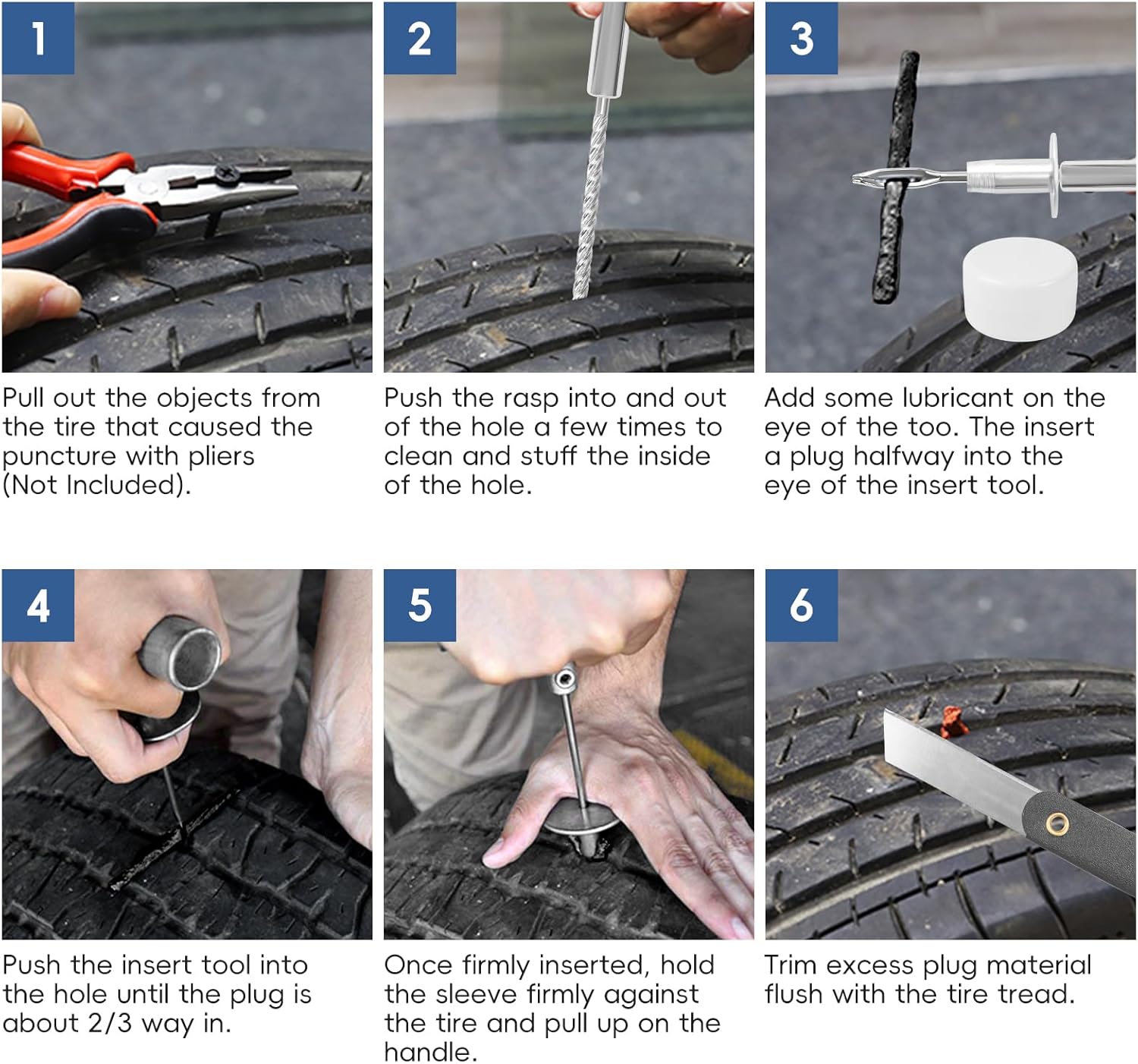 1

Pull out the objects from the tire that caused the puncture with pliers (Not Included).

2

Push the rasp into and out of the hole a few times to clean and stuff the inside of the hole.

3

Add some lubricant on the eye of the too. The insert a plug halfway into the eye of the insert tool.

4

Push the insert tool into the hole until the plug is about 2/3 way in.

5

Once firmly inserted, hold the sleeve firmly against the tire and pull up on the handle.

6

Trim excess plug material flush with the tire tread.