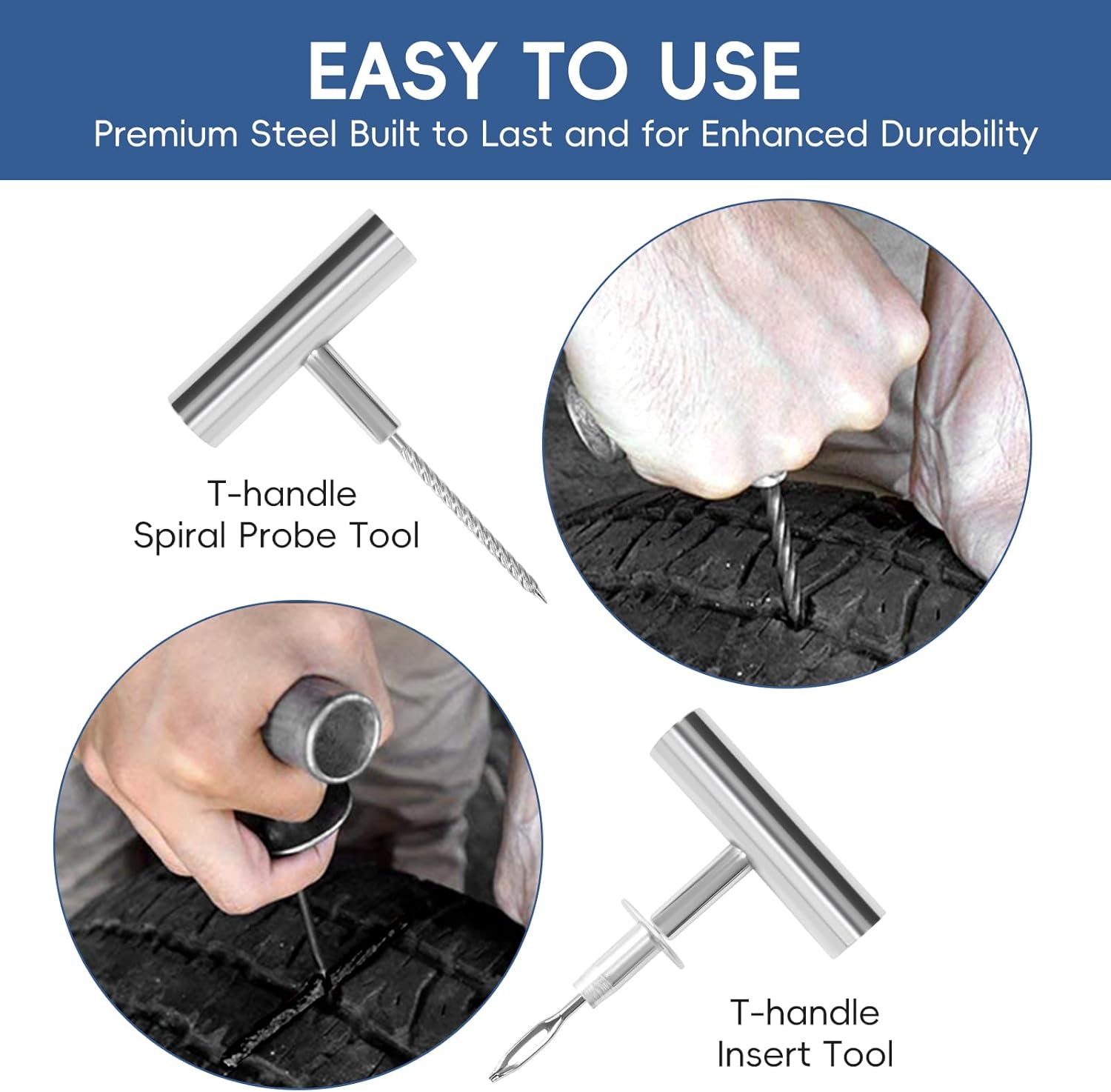 EASY TO USE
Premium Steel Built to Last and for Enhanced Durability

T-handle
Spiral Probe Tool

T-handle
Insert Tool