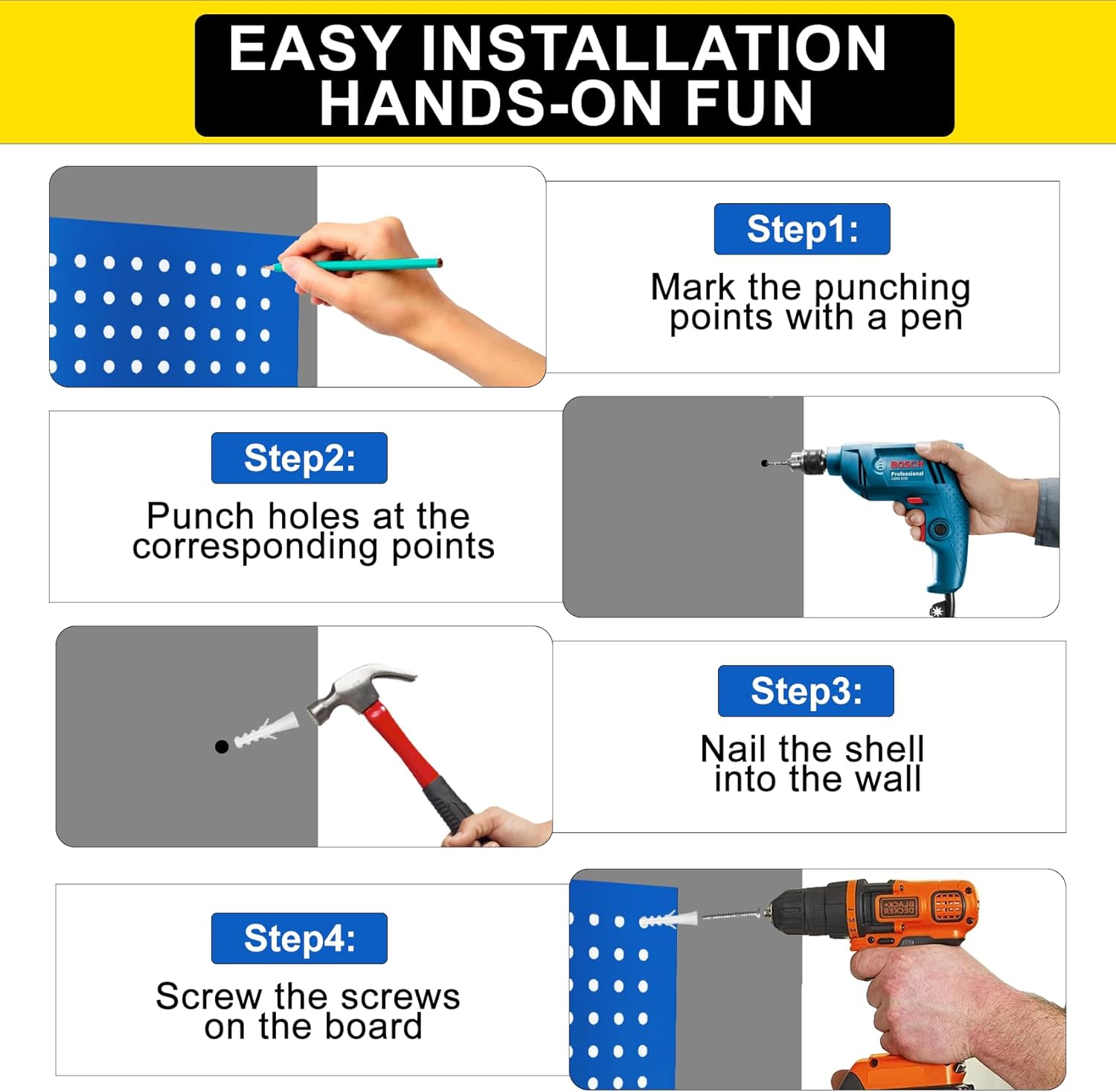 EASY INSTALLATION
HANDS-ON FUN

Step1:
Mark the punching points with a pen

Step2:
Punch holes at the corresponding points

BOSCH
Professional
GBM 600

Step3:
Nail the shell into the wall

Step4:
Screw the screws on the board

BLACK+DECKER