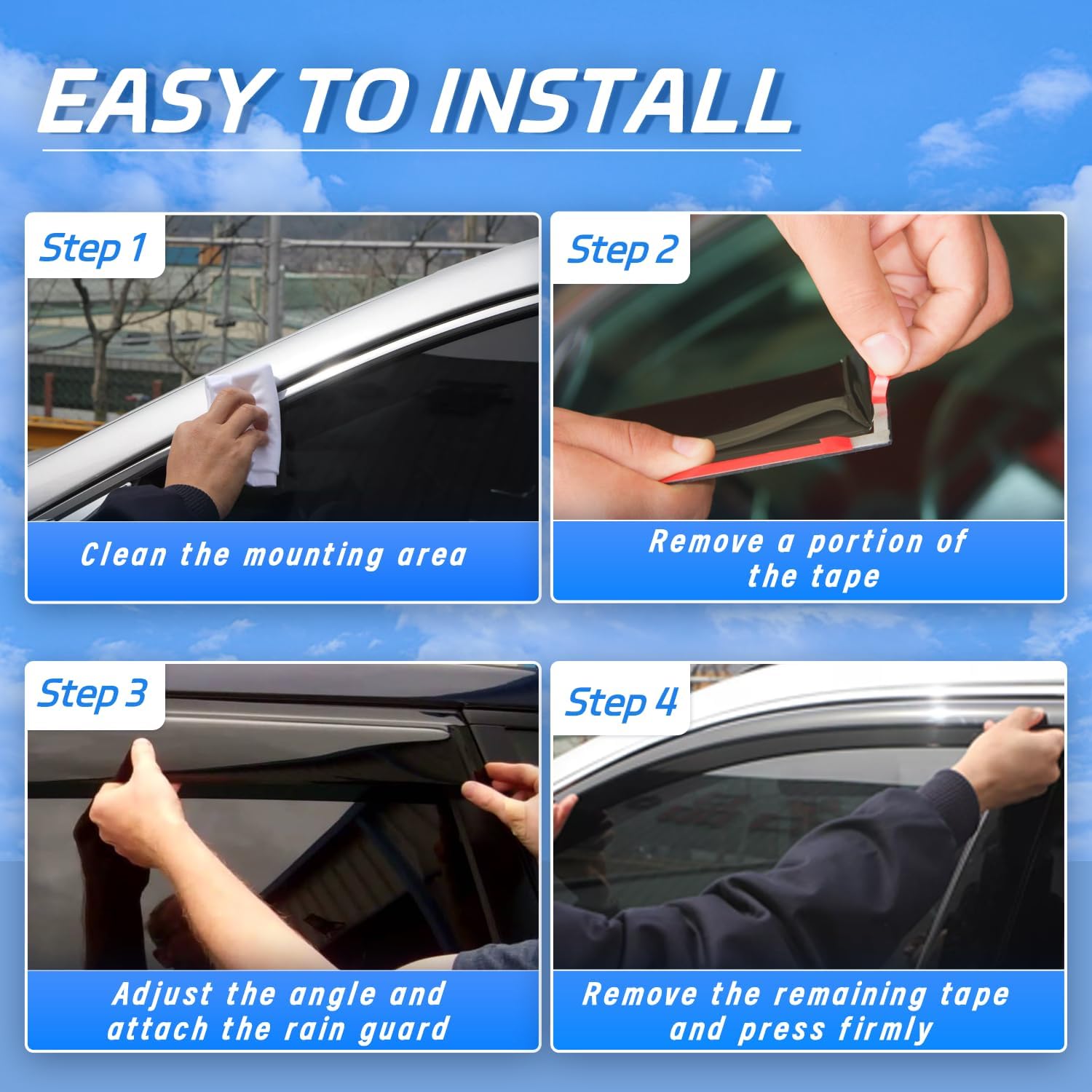 EASY TO INSTALL

Step 1

Clean the mounting area

Step 2

Remove a portion of the tape

Step 3

Adjust the angle and attach the rain guard

Step 4

Remove the remaining tape and press firmly