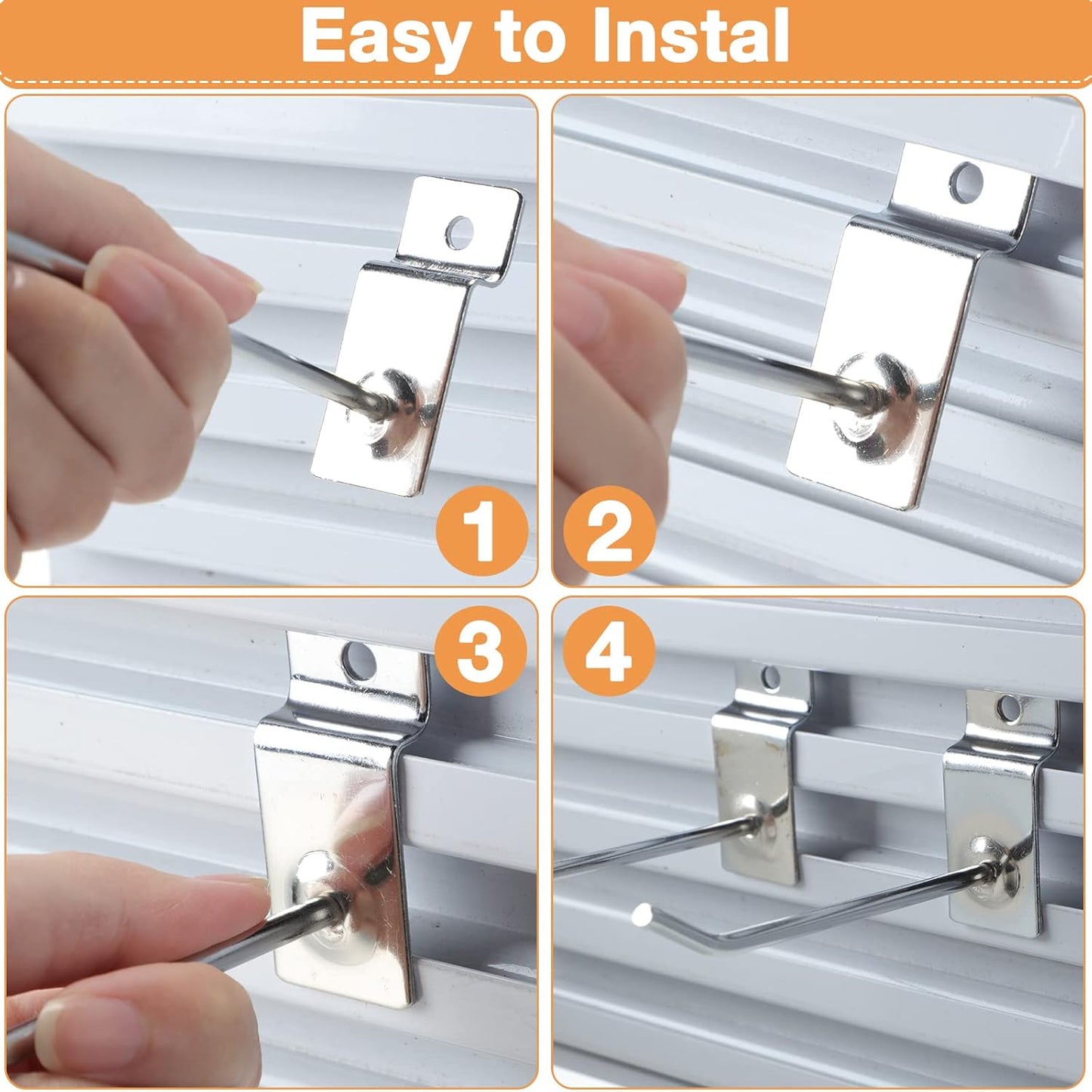 Easy to Instal

1

2

3

4