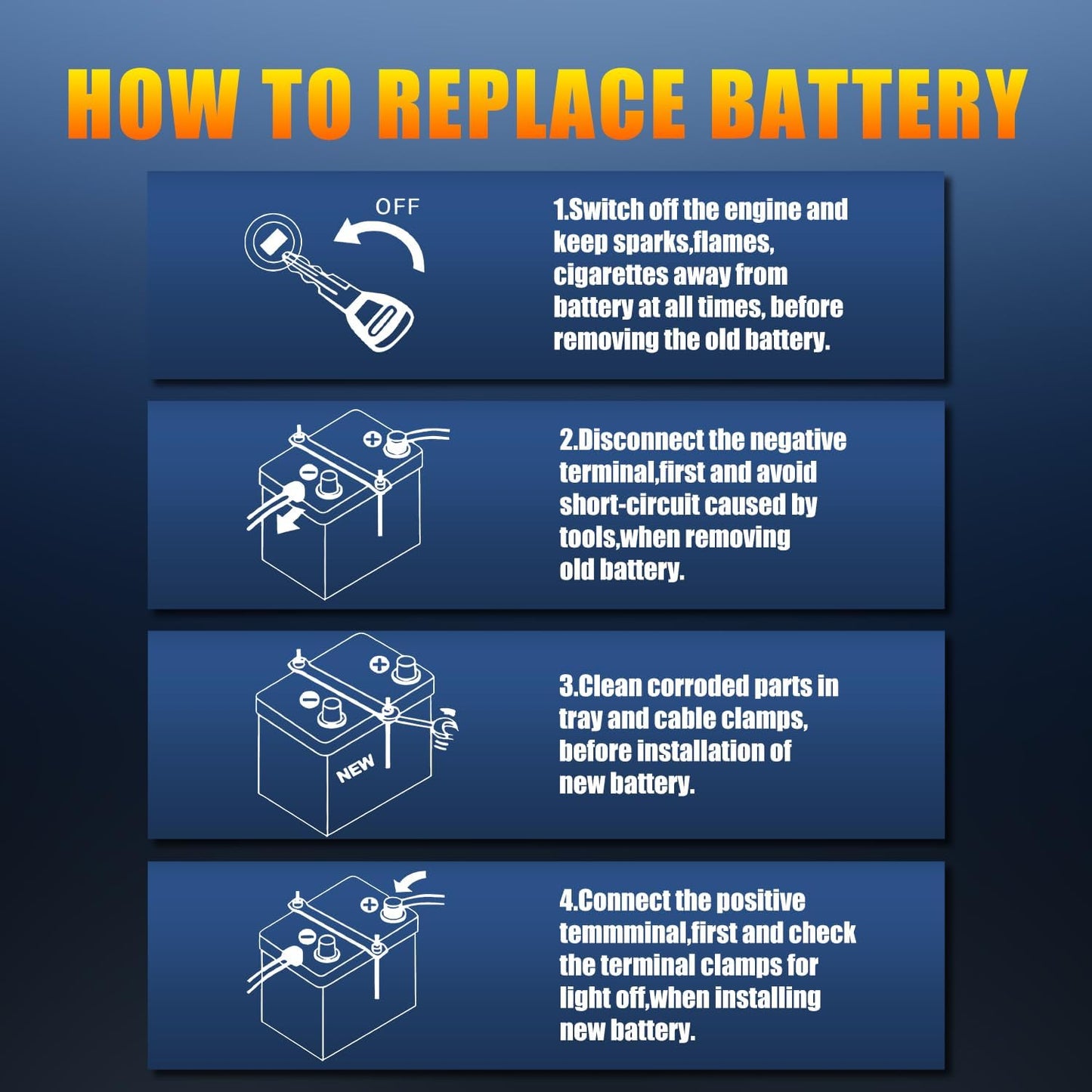 HOW TO REPLACE BATTERY

OFF

1.Switch off the engine and keep sparks,flames, cigarettes away from battery at all times, before removing the old battery.

2.Disconnect the negative terminal,first and avoid short-circuit caused by tools,when removing old battery.

NEW

3.Clean corroded parts in tray and cable clamps, before installation of new battery.

4.Connect the positive temmminal,first and check the terminal clamps for light off,when installing new battery.