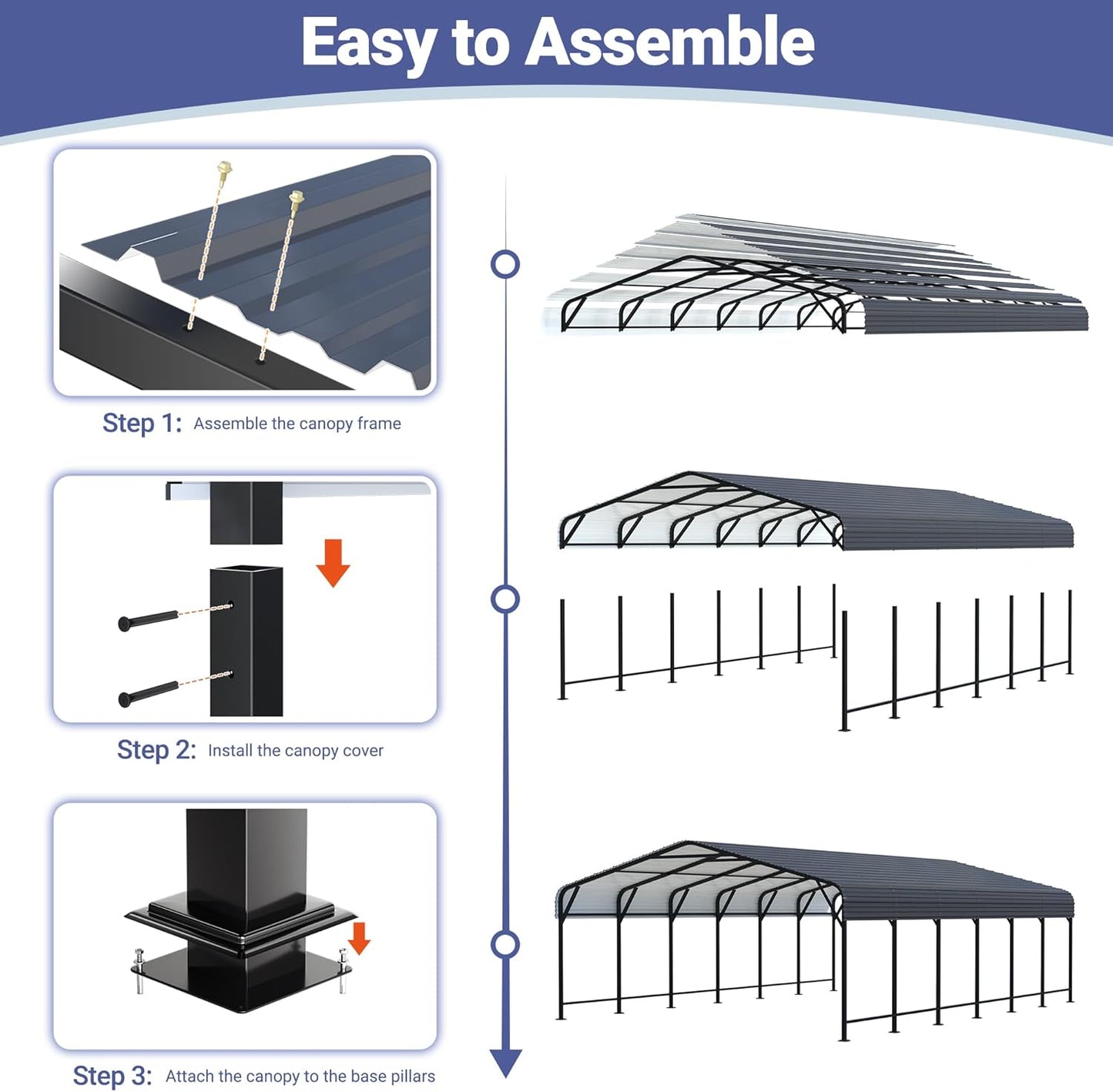 Easy to Assemble

Step 1: Assemble the canopy frame

Step 2: Install the canopy cover

Step 3: Attach the canopy to the base pillars