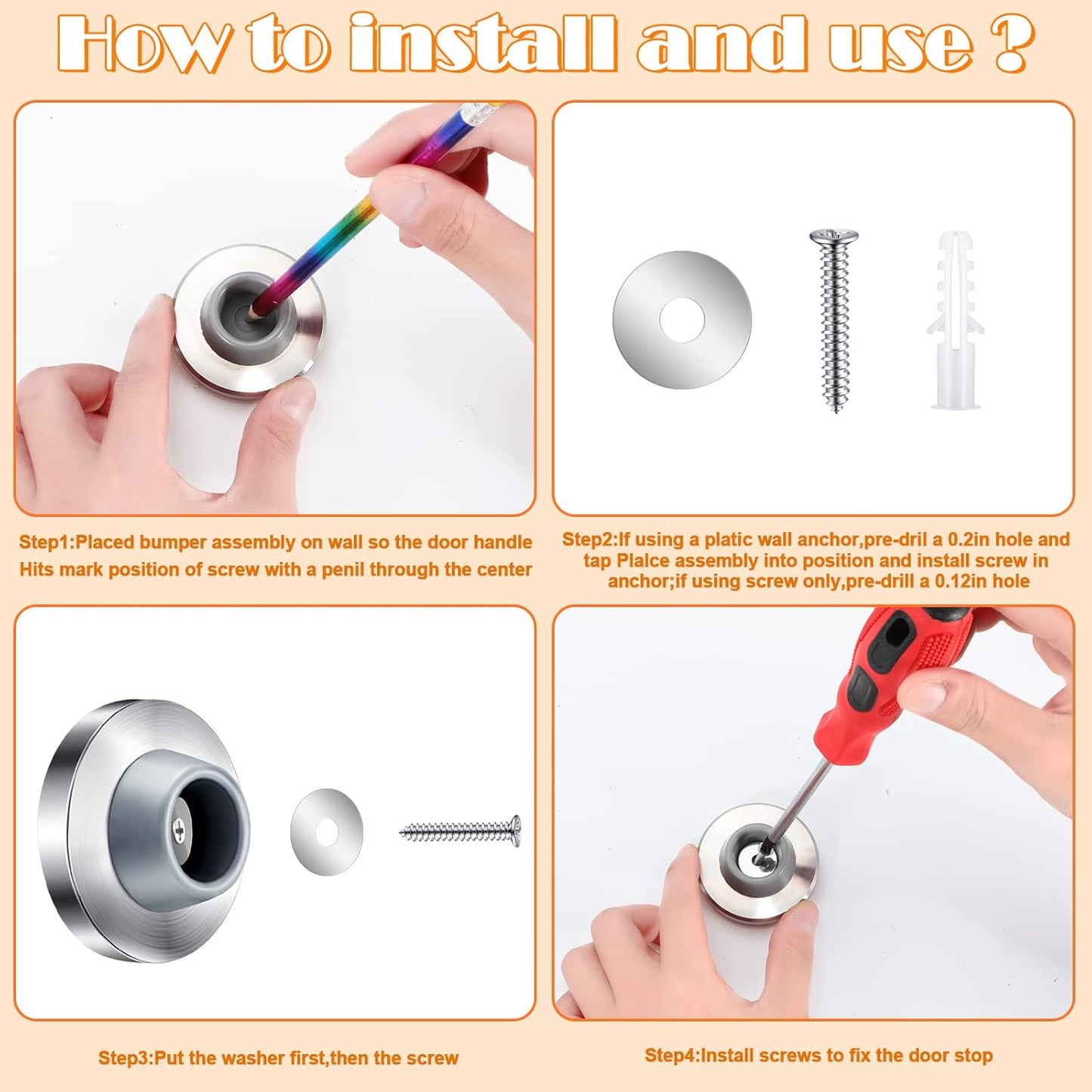 How to install and use ?

Step1:Placed bumper assembly on wall so the door handle Hits mark position of screw with a penil through the center

Step2:If using a platic wall anchor,pre-dril a 0.2in hole and tap Plalce assembly into position and install screw in anchor;if using screw only,pre-drill a 0.12in hole

Step3:Put the washer first,then the screw

Step4:Install screws to fix the door stop