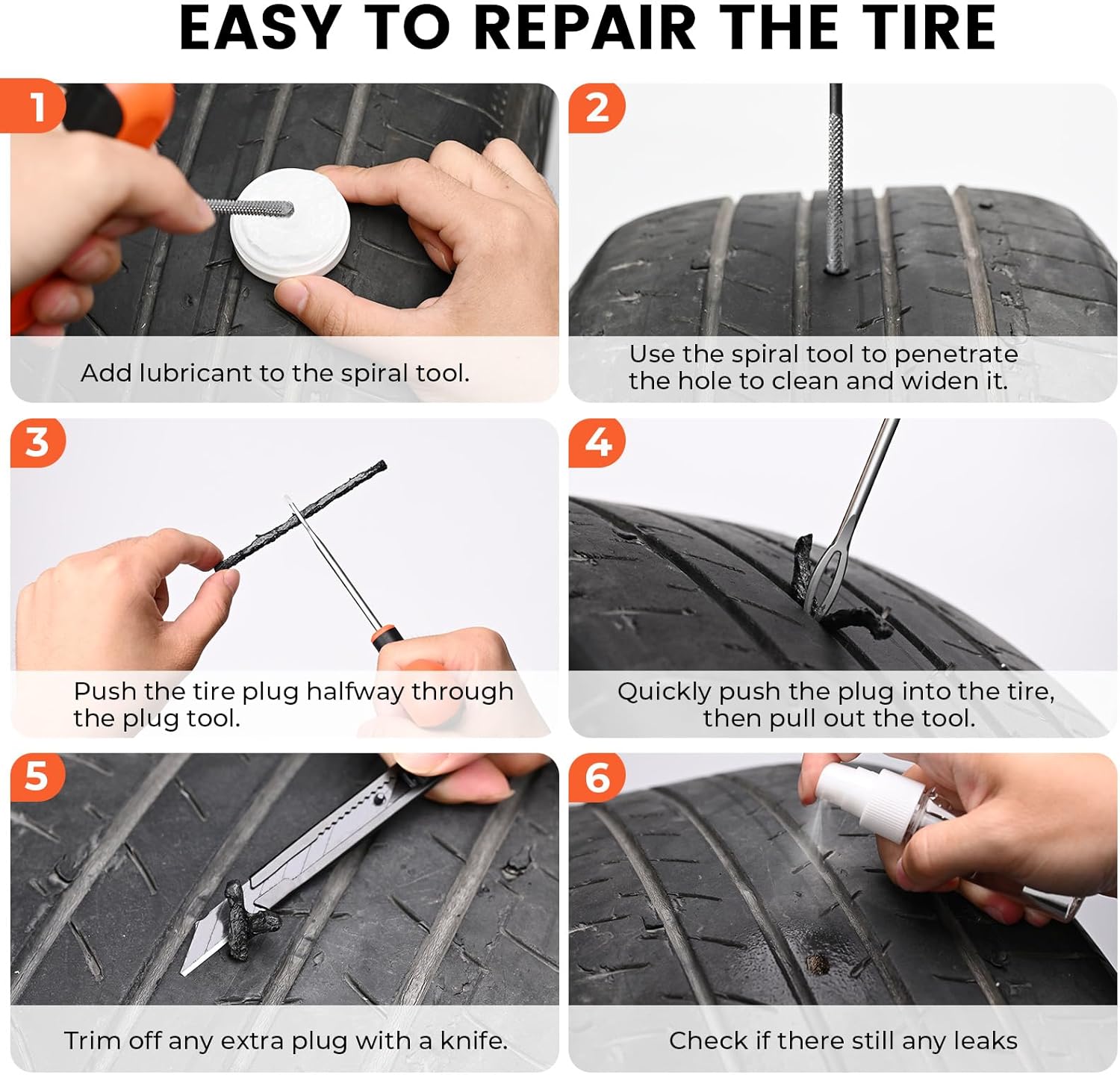 EASY TO REPAIR THE TIRE

1

Add lubricant to the spiral tool.

2

Use the spiral tool to penetrate the hole to clean and widen it.

3

Push the tire plug halfway through the plug tool.

4

Quickly push the plug into the tire, then pull out the tool.

5

Trim off any extra plug with a knife.

6

Check if there still any leaks