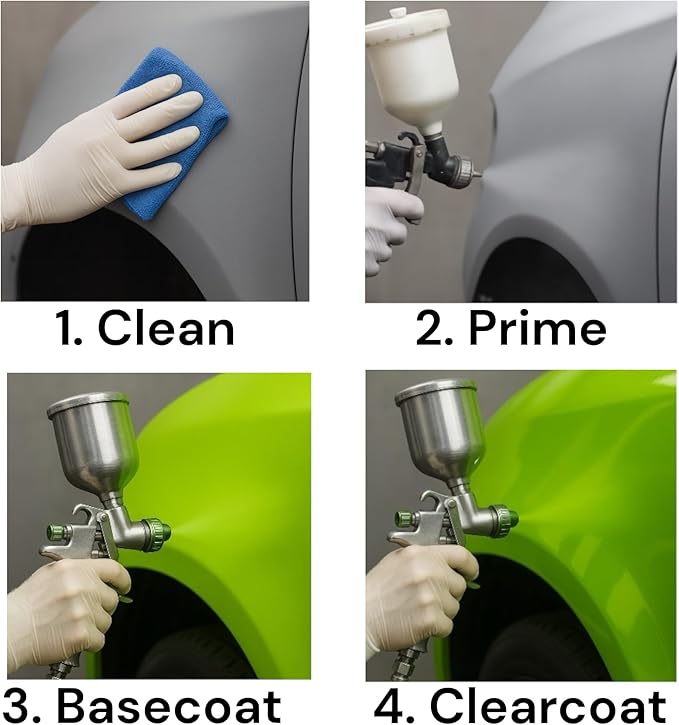 1. Clean

2. Prime

3. Basecoat

4. Clearcoat