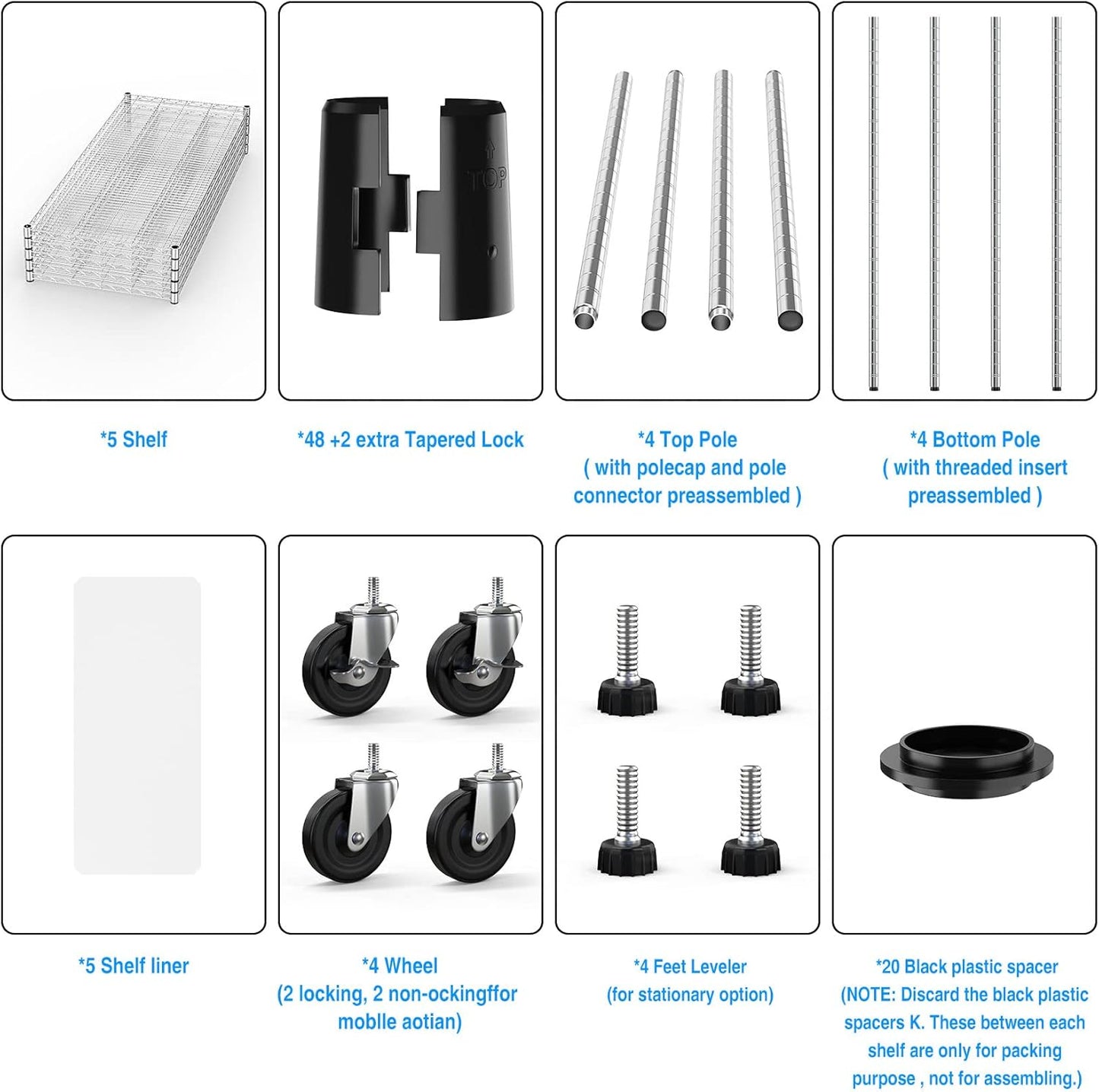 TOP

*5 Shelf

*48 +2 extra Tapered Lock

*4 Top Pole
( with polecap and pole connector preassembled )

*4 Bottom Pole
( with threaded insert preassembled )

*5 Shelf liner

*4 Wheel
(2 locking, 2 non-ockingffor moblle aotian)

*4 Feet Leveler
(for stationary option)

*20 Black plastic spacer
(NOTE: Discard the black plastic spacers K. These between each shelf are only for packing purpose , not for assembling.)