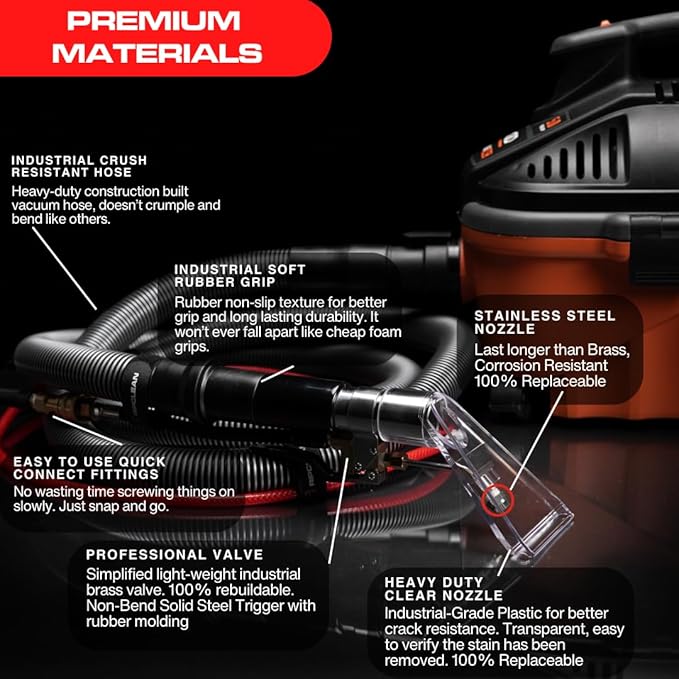 PREMIUM MATERIALS

INDUSTRIAL CRUSH RESISTANT HOSE
Heavy-duty construction built vacuum hose, doesn't crumple and bend like others.

INDUSTRIAL SOFT RUBBER GRIP
Rubber non-slip texture for better grip and long lasting durability. It won't ever fall apart like cheap foam grips.

STAINLESS STEEL NOZZLE
Last longer than Brass, Corrosion Resistant 100% Replaceable

EASY TO USE QUICK CONNECT FITTINGS
No wasting time screwing things on slowly. Just snap and go.

PROFESSIONAL VALVE
Simplified light-weight industrial brass valve. 100% rebuildable. Non-Bend Solid Steel Trigger with rubber molding

HEAVY DUTY CLEAR NOZZLE
Industrial-Grade Plastic for better crack resistance. Transparent, easy to verify the stain has been removed. 100% Replaceable