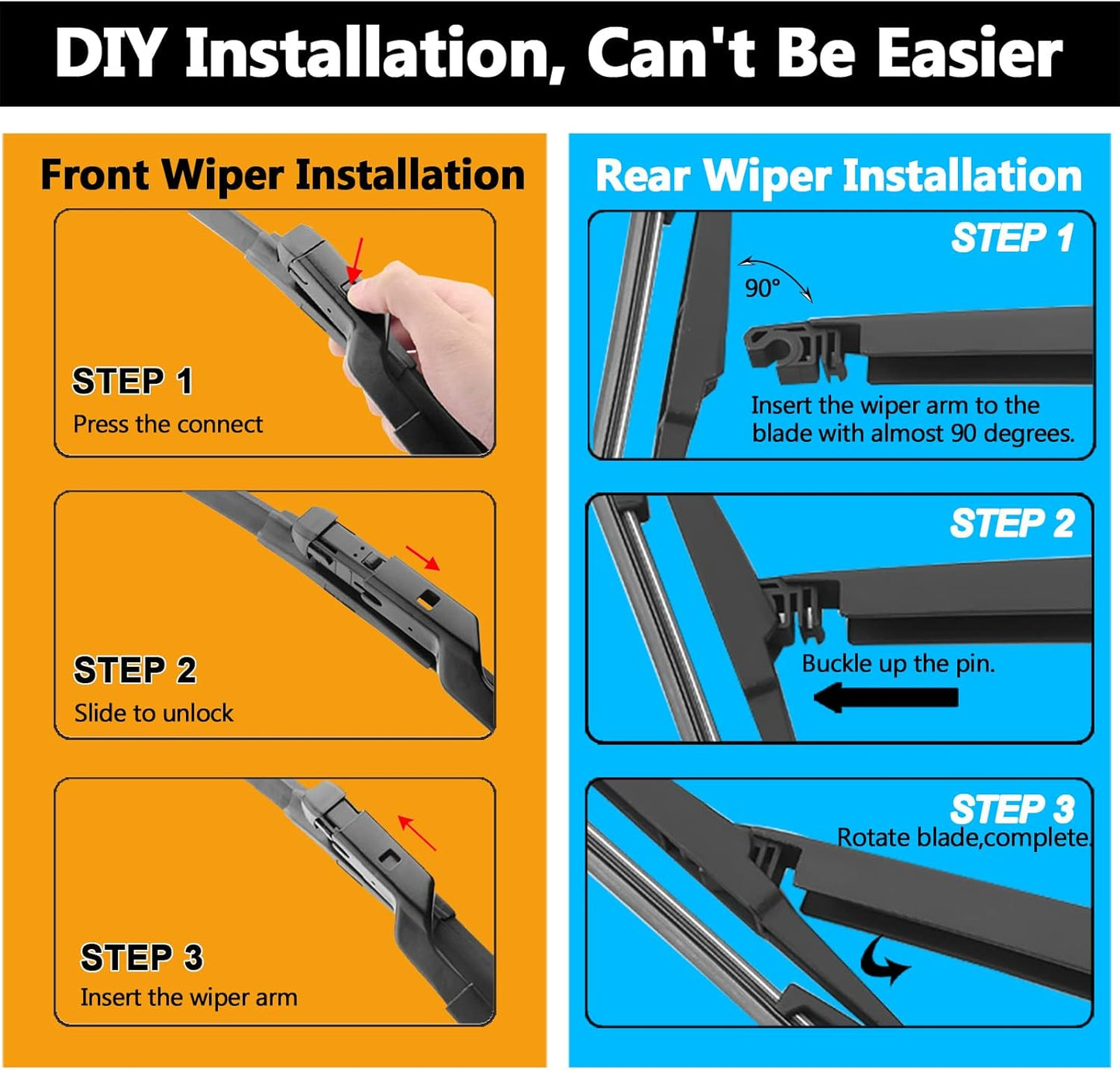 DIY Installation, Can't Be Easier

Front Wiper Installation

STEP 1
Press the connect

STEP 2
Slide to unlock

STEP 3
Insert the wiper arm

Rear Wiper Installation

STEP 1
90°
Insert the wiper arm to the blade with almost 90 degrees.

STEP 2
Buckle up the pin.

STEP 3
Rotate blade,complete.