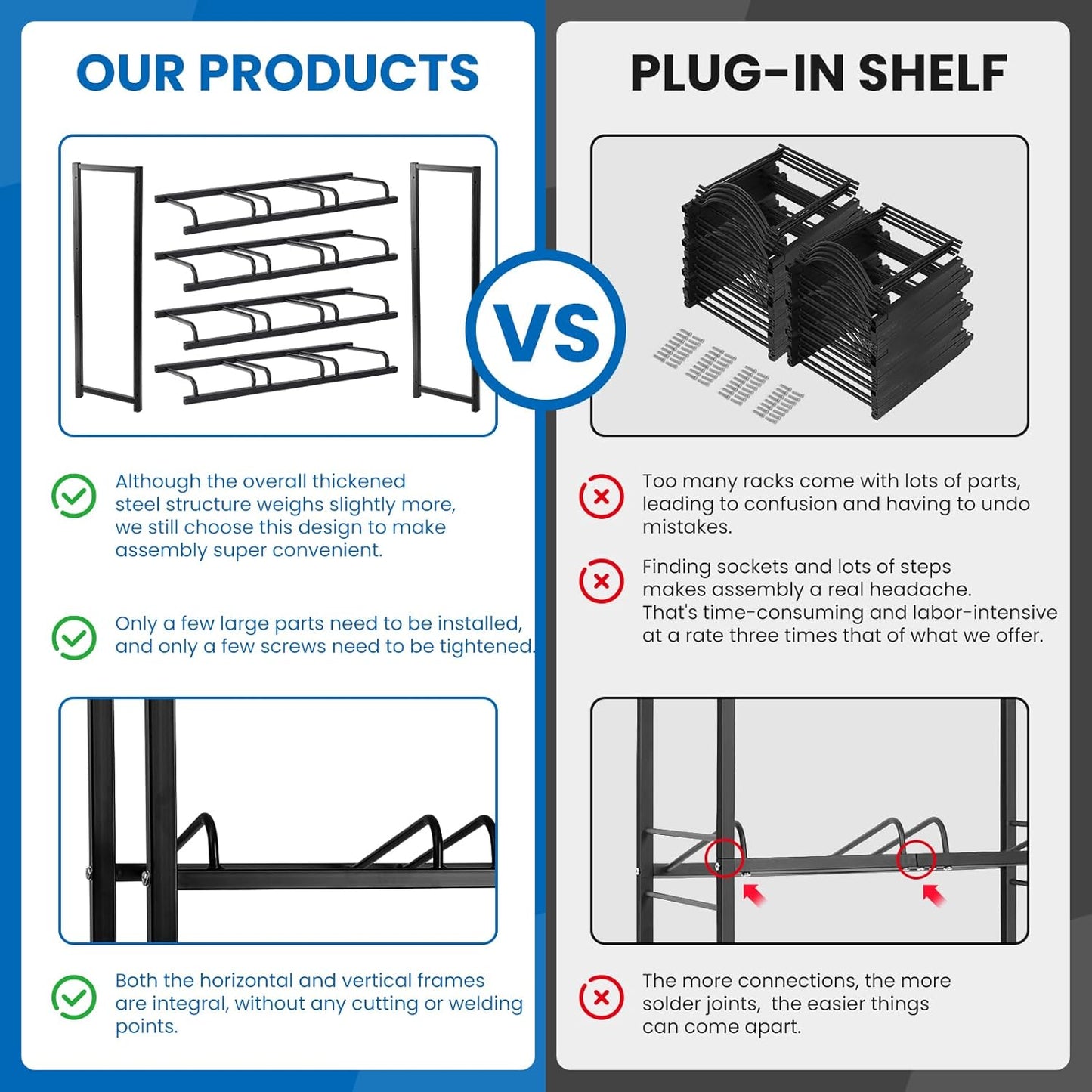 OUR PRODUCTS

Although the overall thickened steel structure weighs slightly more, we still choose this design to make assembly super convenient.

Only a few large parts need to be installed, and only a few screws need to be tightened.

Both the horizontal and vertical frames are integral, without any cutting or welding points.

VS

PLUG-IN SHELF

Too many racks come with lots of parts, leading to confusion and having to undo mistakes.

Finding sockets and lots of steps makes assembly a real headache. That's time-consuming and labor-intensive at a rate three times that of what we offer.

The more connections, the more solder joints, the easier things can come apart.