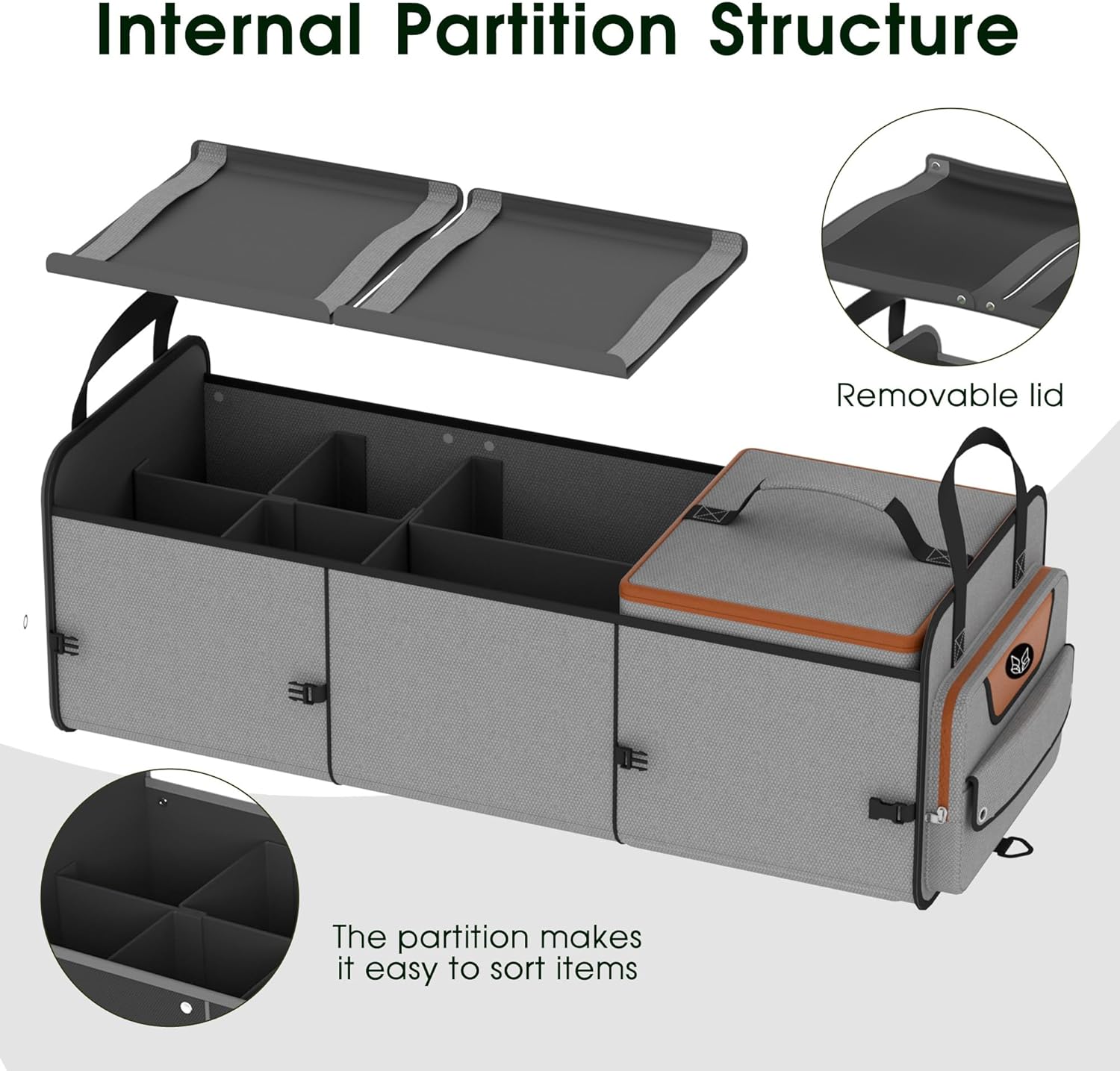 Internal Partition Structure

Removable lid

The partition makes it easy to sort items