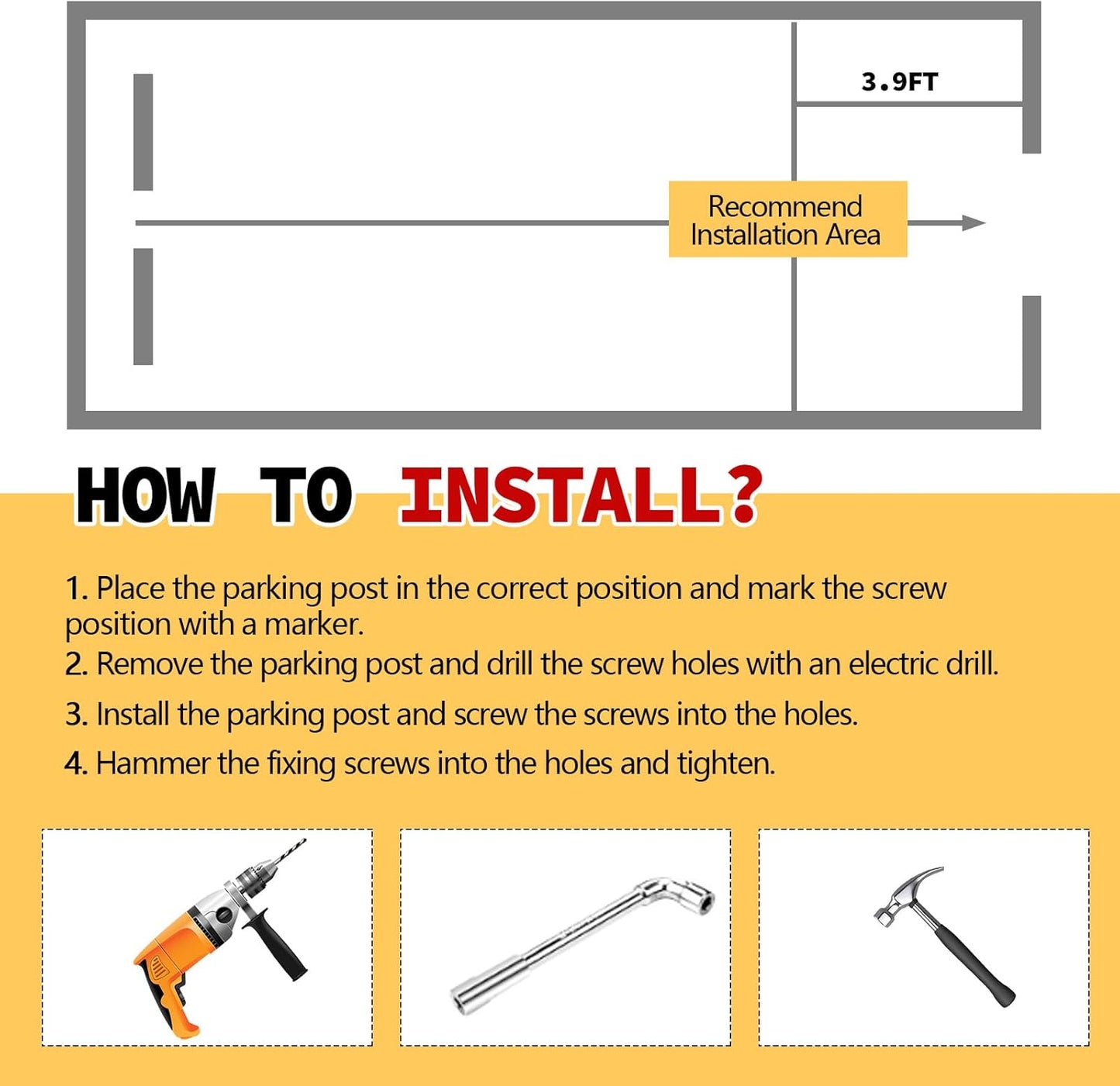 3.9FT

Recommend Installation Area

HOW TO INSTALL?

1. Place the parking post in the correct position and mark the screw position with a marker.

2. Remove the parking post and drill the screw holes with an electric drill.

3. Install the parking post and screw the screws into the holes.

4. Hammer the fixing screws into the holes and tighten.