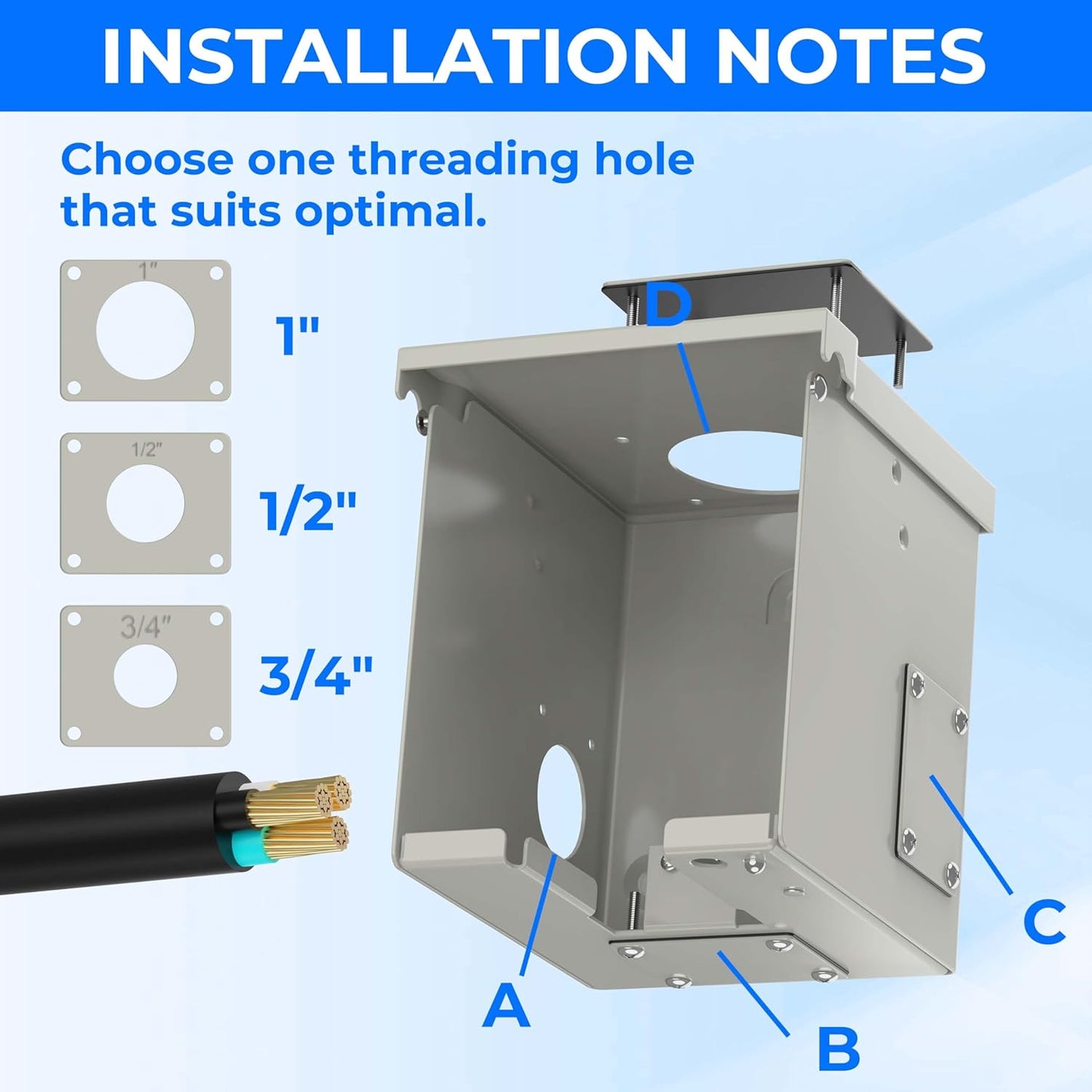 INSTALLATION NOTES

Choose one threading hole that suits optimal.

1"

1"

1/2"

1/2"

3/4"

3/4"

D

C

A

B