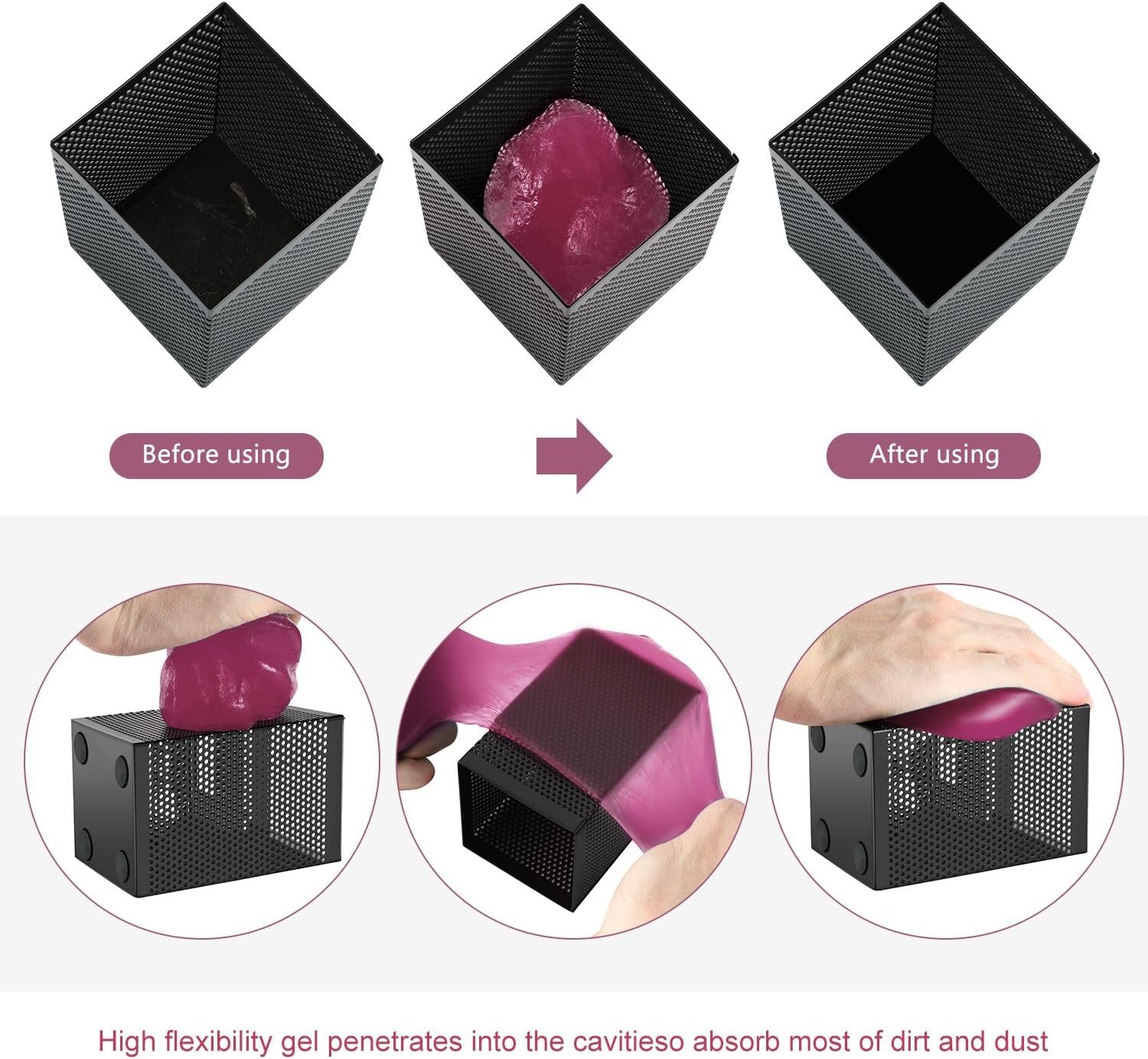 Before using

After using

High flexibility gel penetrates into the cavitieso absorb most of dirt and dust