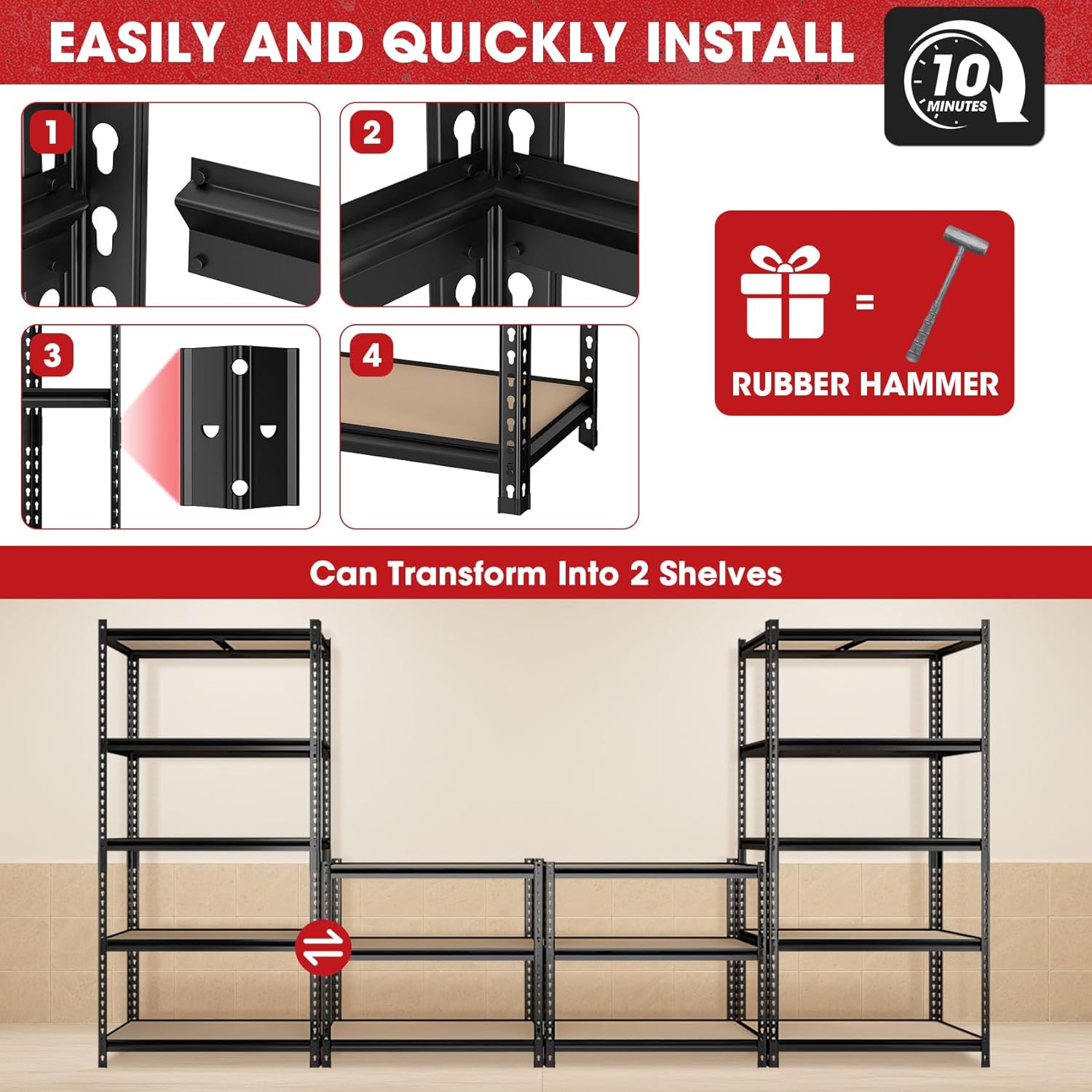 EASILY AND QUICKLY INSTALL

10 MINUTES

1

2

3

4

=

RUBBER HAMMER

Can Transform Into 2 Shelves