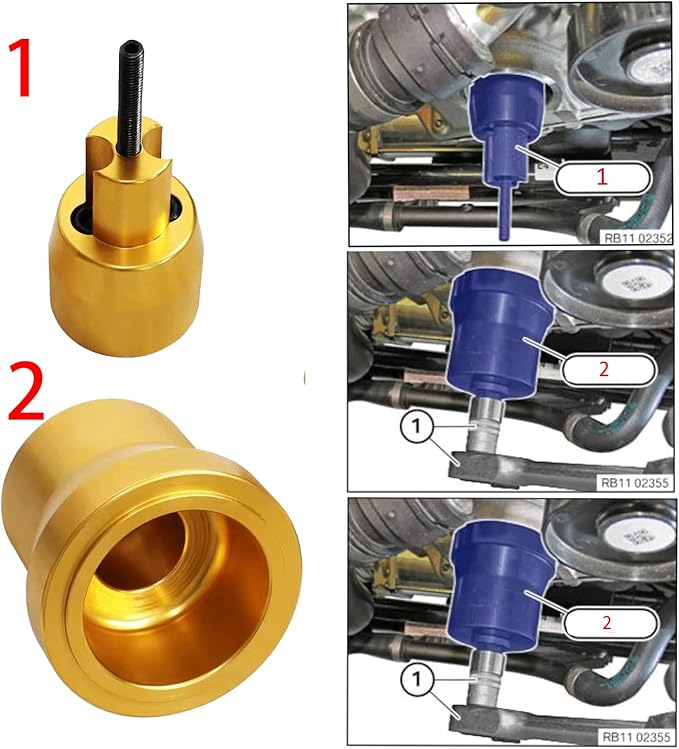 1

2

1

RB11 02352

2

1

RB11 02355

2

1

RB11 02355