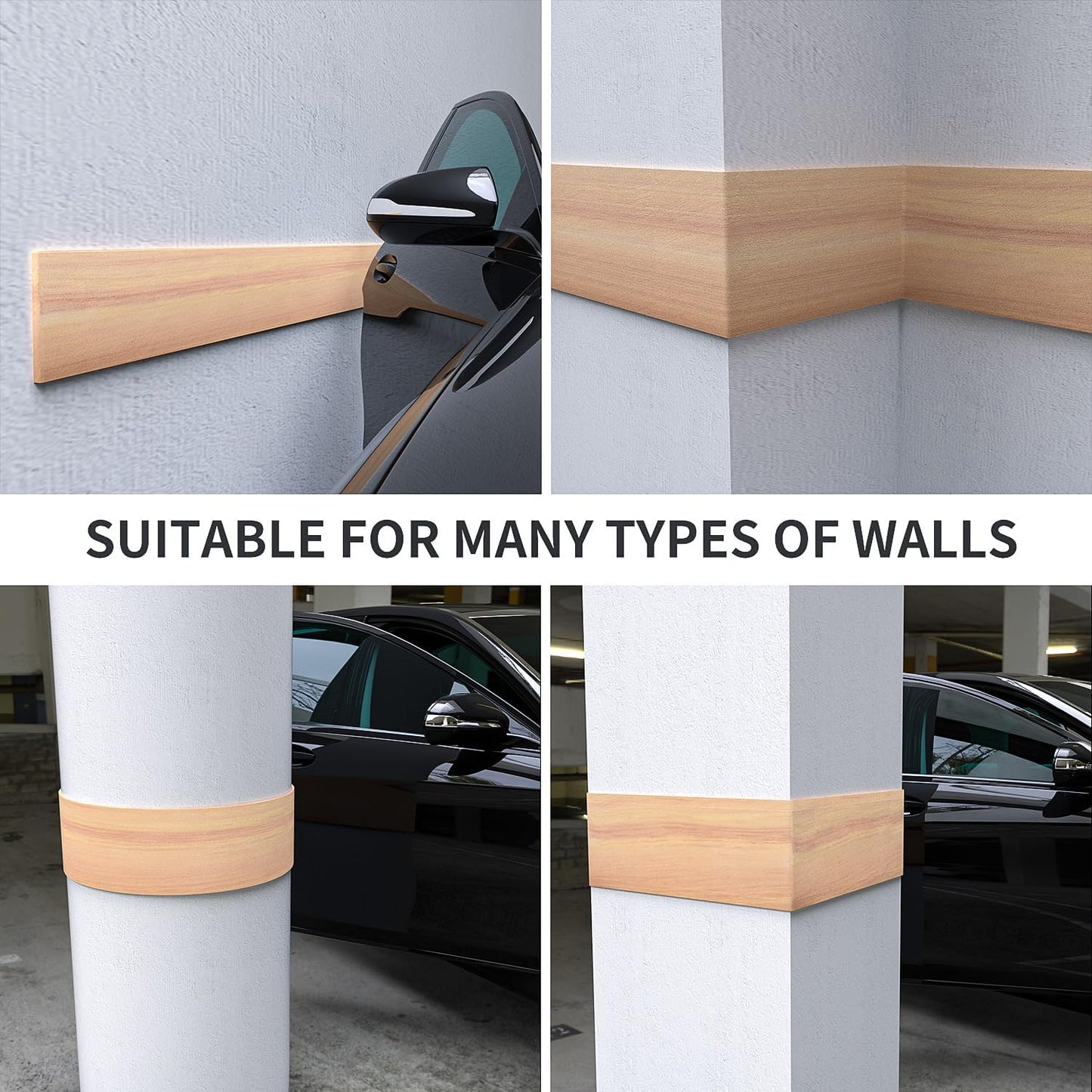 SUITABLE FOR MANY TYPES OF WALLS