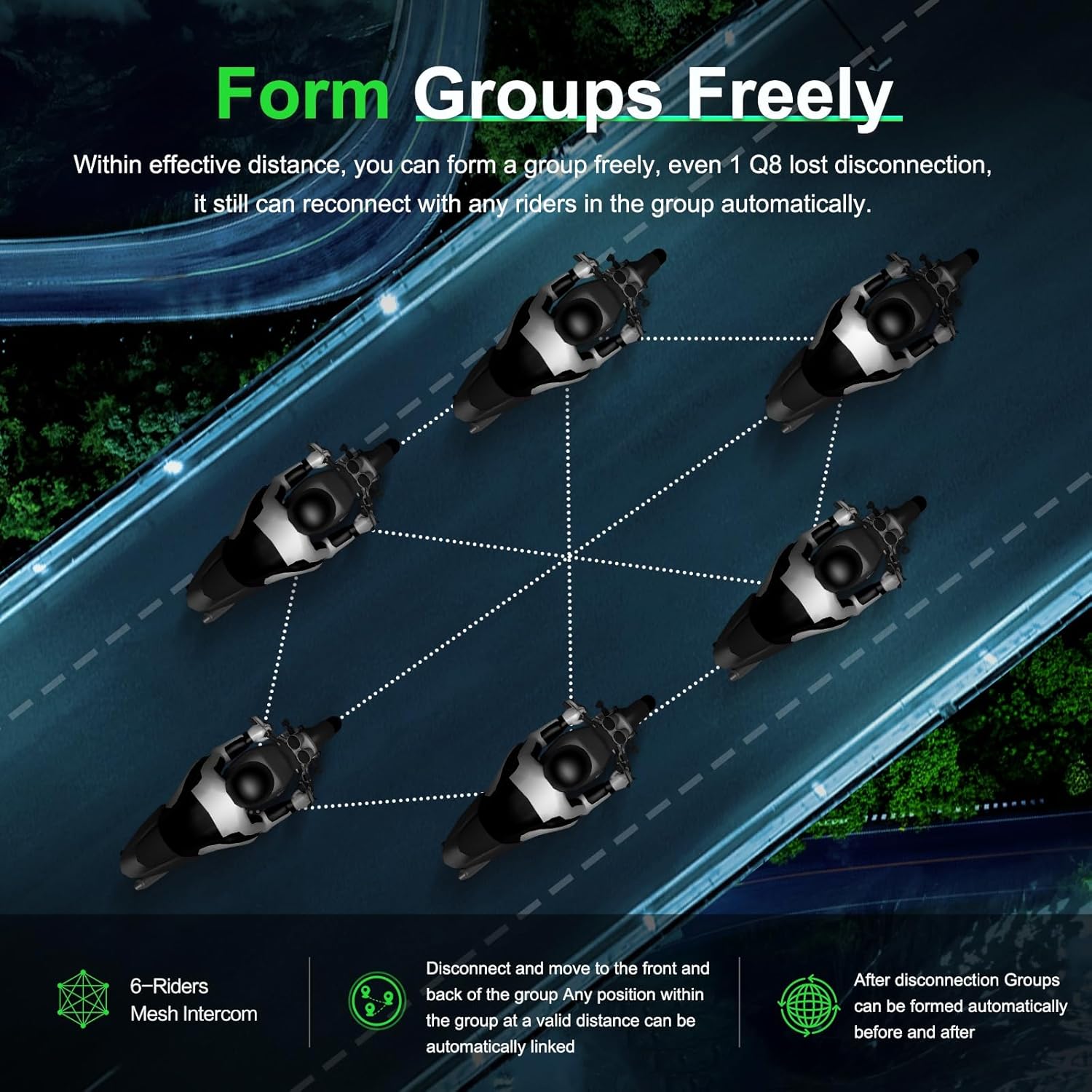 Form Groups Freely

Within effective distance, you can form a group freely, even 1 Q8 lost disconnection, it still can reconnect with any riders in the group automatically.

6–Riders Mesh Intercom

Disconnect and move to the front and back of the group Any position within the group at a valid distance can be automatically linked

After disconnection Groups can be formed automatically before and after