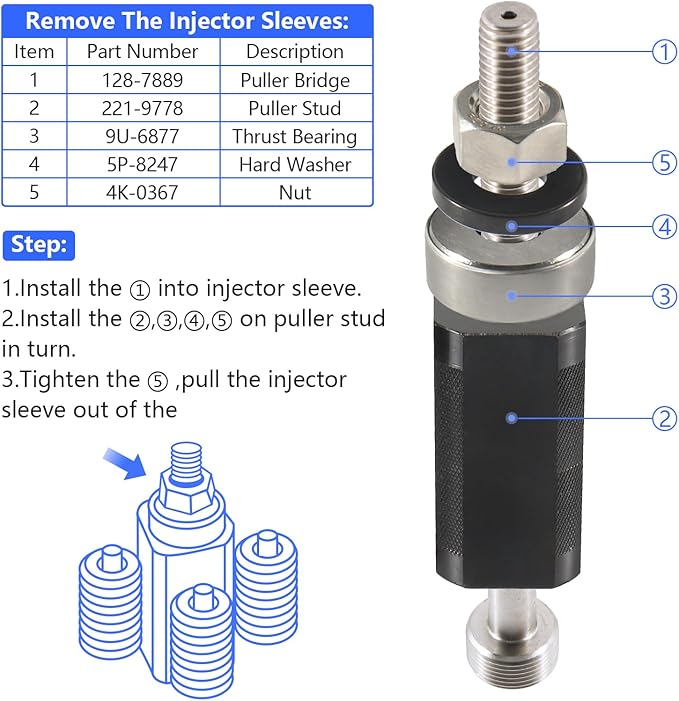 Remove The Injector Sleeves:

| Item | Part Number | Description |
|---|---|---|
| 1 | 128-7889 | Puller Bridge |
| 2 | 221-9778 | Puller Stud |
| 3 | 9U-6877 | Thrust Bearing |
| 4 | 5P-8247 | Hard Washer |
| 5 | 4K-0367 | Nut |

Step:

1.Install the ① into injector sleeve.
2.Install the ②,③,④,⑤ on puller stud in turn.
3.Tighten the ⑤ ,pull the injector sleeve out of the

①
⑤
④
③
②