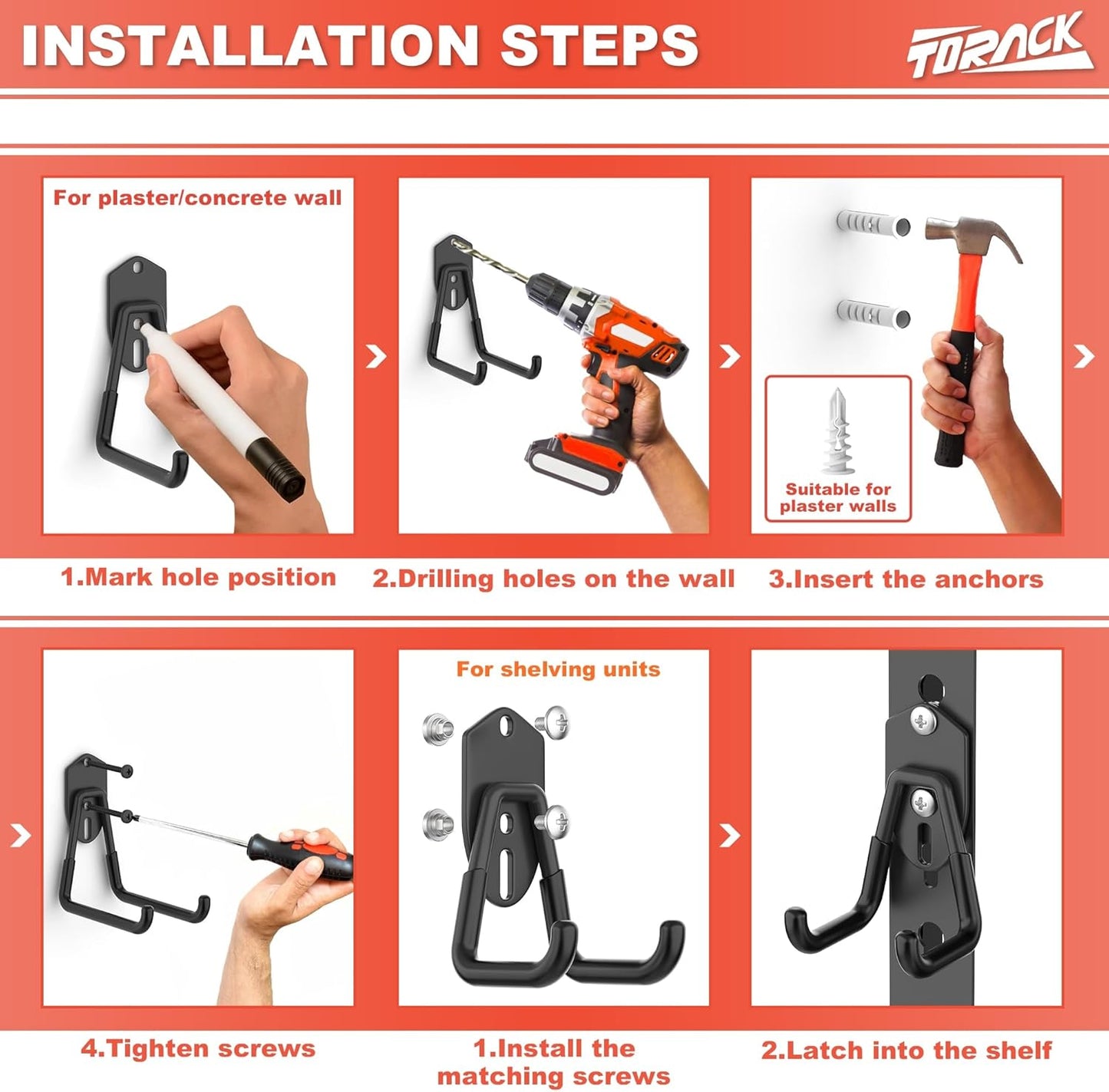 INSTALLATION STEPS

TORACK

For plaster/concrete wall

Suitable for plaster walls

1.Mark hole position

2.Drilling holes on the wall

3.Insert the anchors

For shelving units

4.Tighten screws

1.Install the matching screws

2.Latch into the shelf