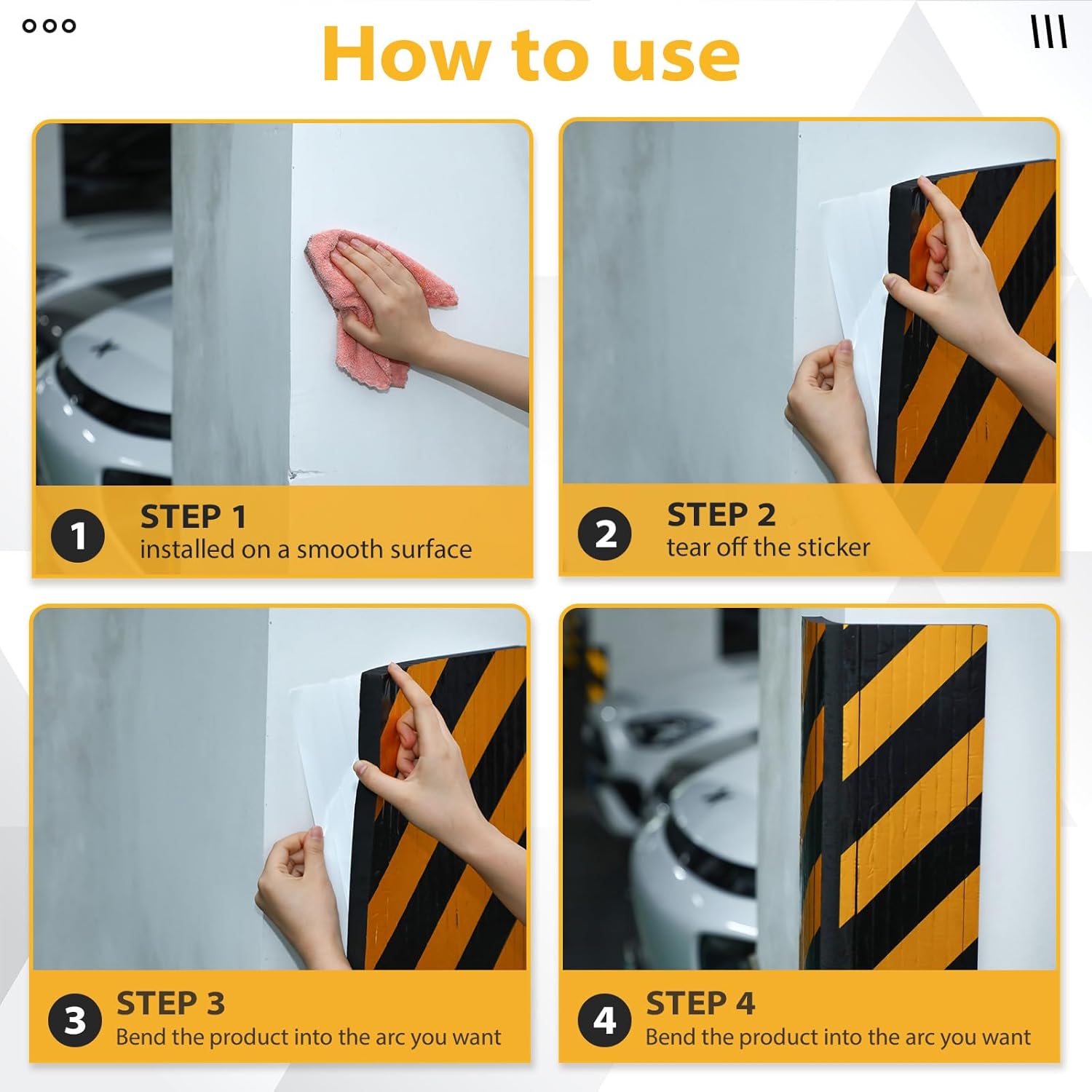 How to use

1
STEP 1
installed on a smooth surface

2
STEP 2
tear off the sticker

3
STEP 3
Bend the product into the arc you want

4
STEP 4
Bend the product into the arc you want