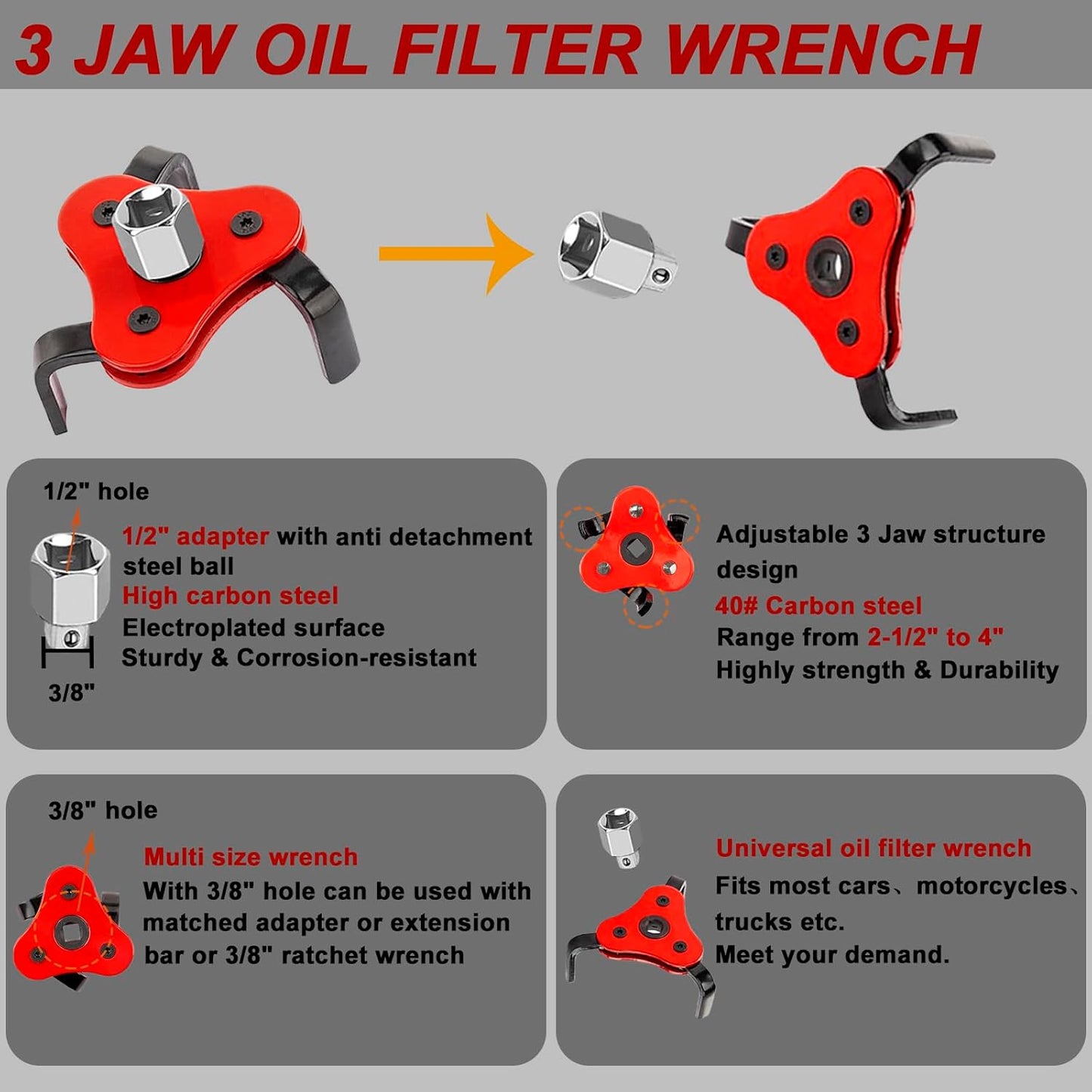 3 JAW OIL FILTER WRENCH

1/2" hole

1/2" adapter with anti detachment steel ball
High carbon steel
Electroplated surface
Sturdy & Corrosion-resistant

3/8"

Adjustable 3 Jaw structure design
40# Carbon steel
Range from 2-1/2" to 4"
Highly strength & Durability

3/8" hole

Multi size wrench
With 3/8" hole can be used with matched adapter or extension bar or 3/8" ratchet wrench

Universal oil filter wrench
Fits most cars、motorcycles、trucks etc.
Meet your demand.