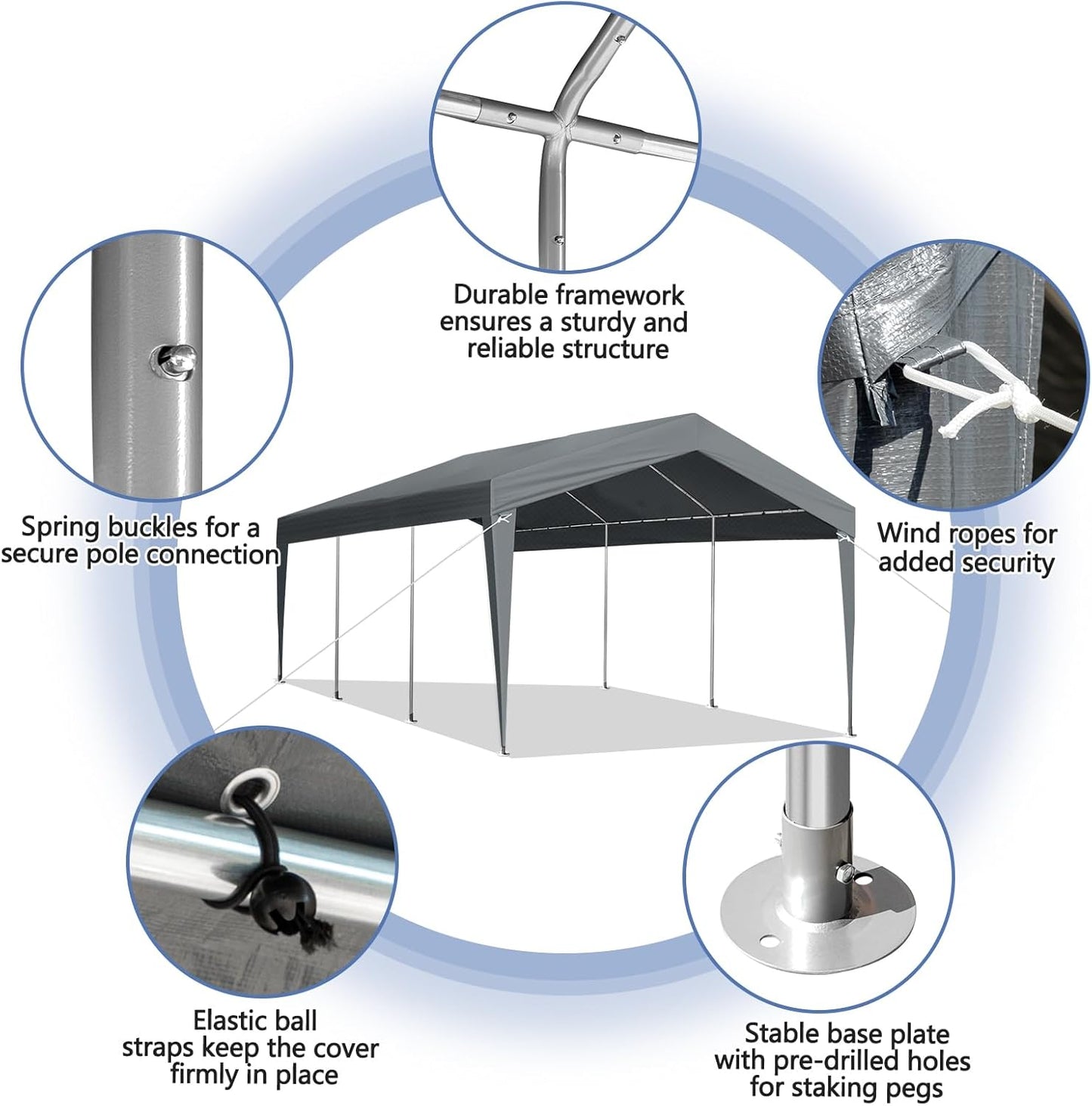 Durable framework ensures a sturdy and reliable structure

Spring buckles for a secure pole connection

Wind ropes for added security

Elastic ball straps keep the cover firmly in place

Stable base plate with pre-drilled holes for staking pegs