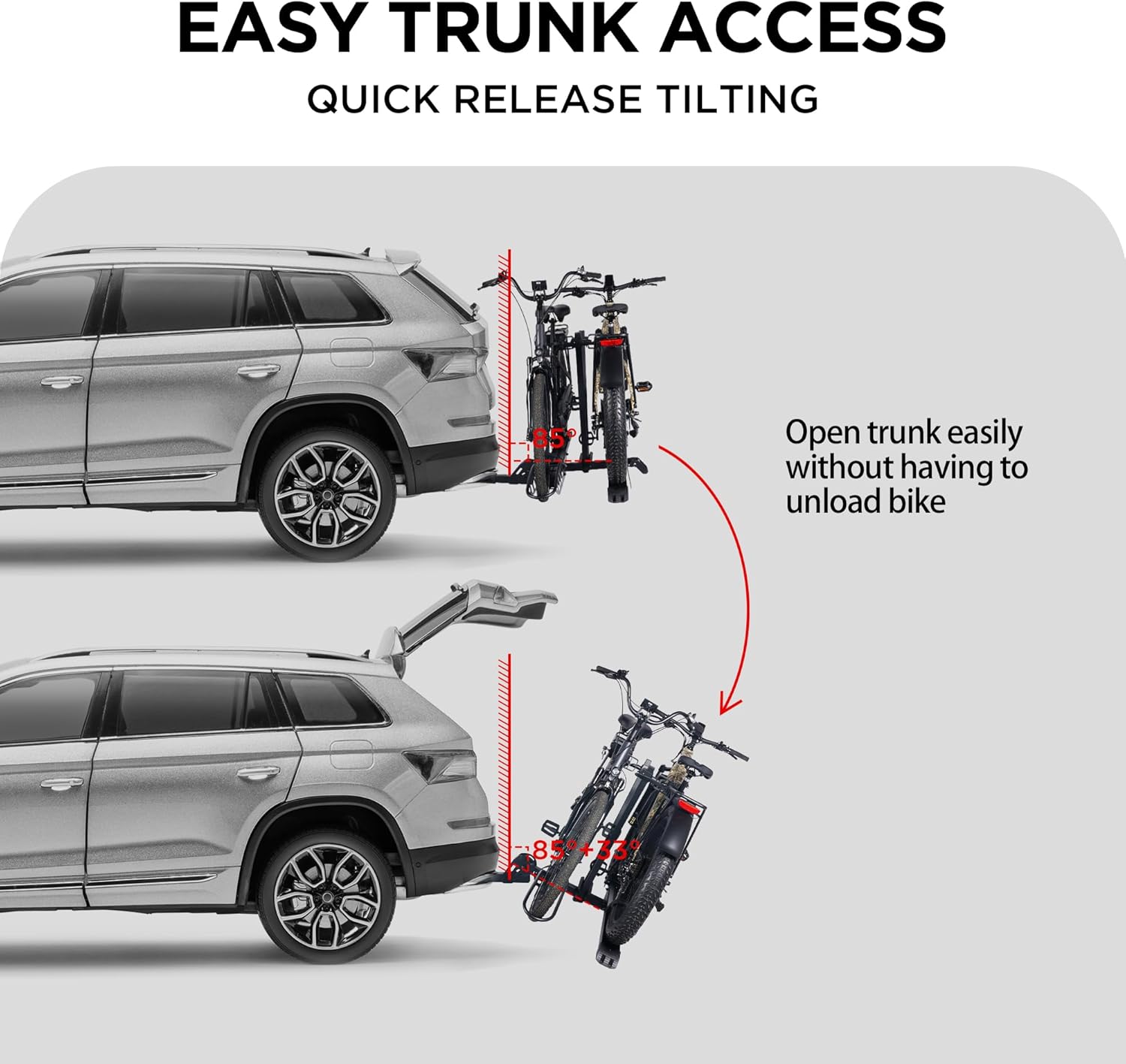 EASY TRUNK ACCESS

QUICK RELEASE TILTING

85°

Open trunk easily without having to unload bike

85°+33°