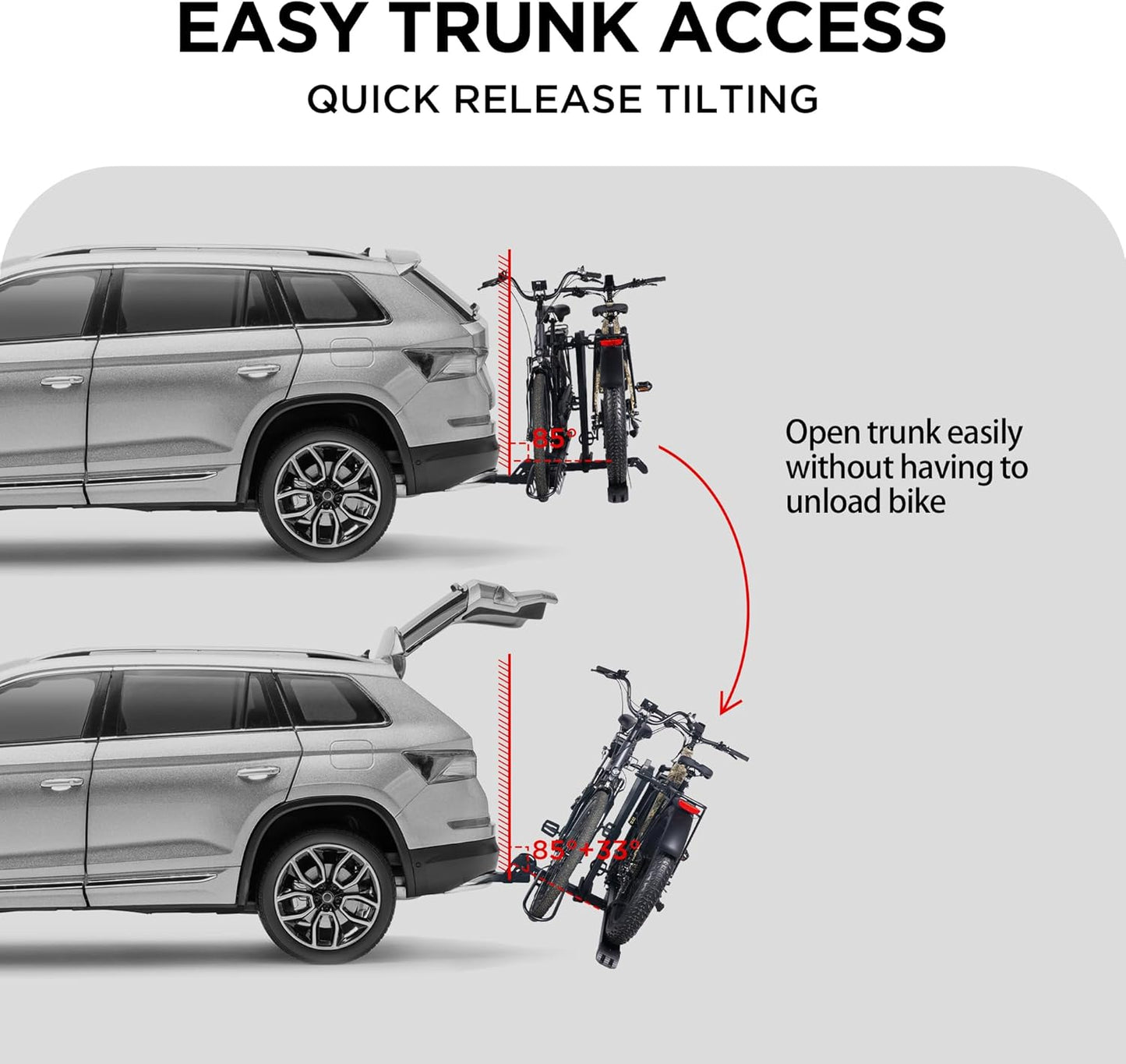 EASY TRUNK ACCESS

QUICK RELEASE TILTING

85°

Open trunk easily without having to unload bike

85°+33°