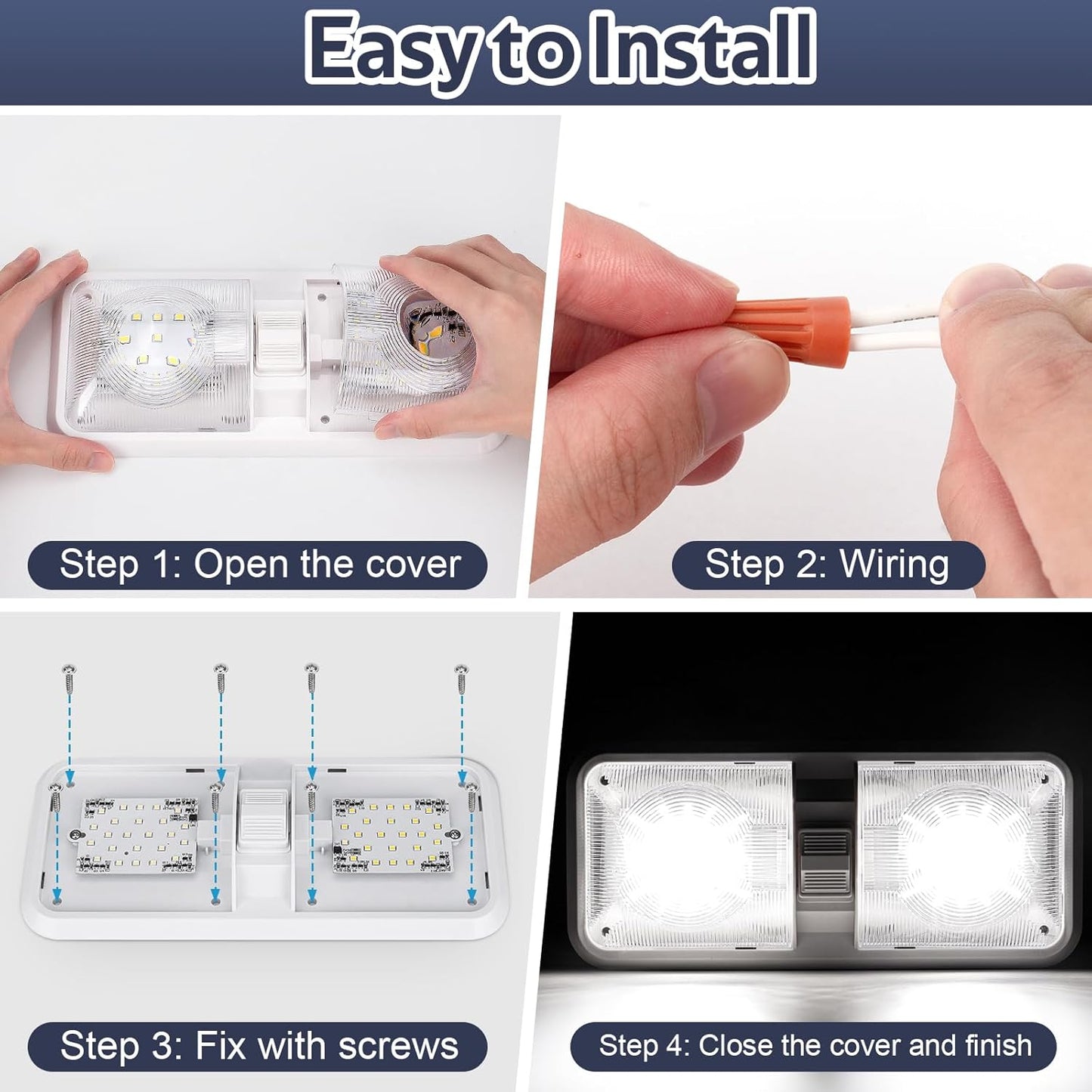 Easy to Install

Step 1: Open the cover

Step 2: Wiring

Step 3: Fix with screws

Step 4: Close the cover and finish