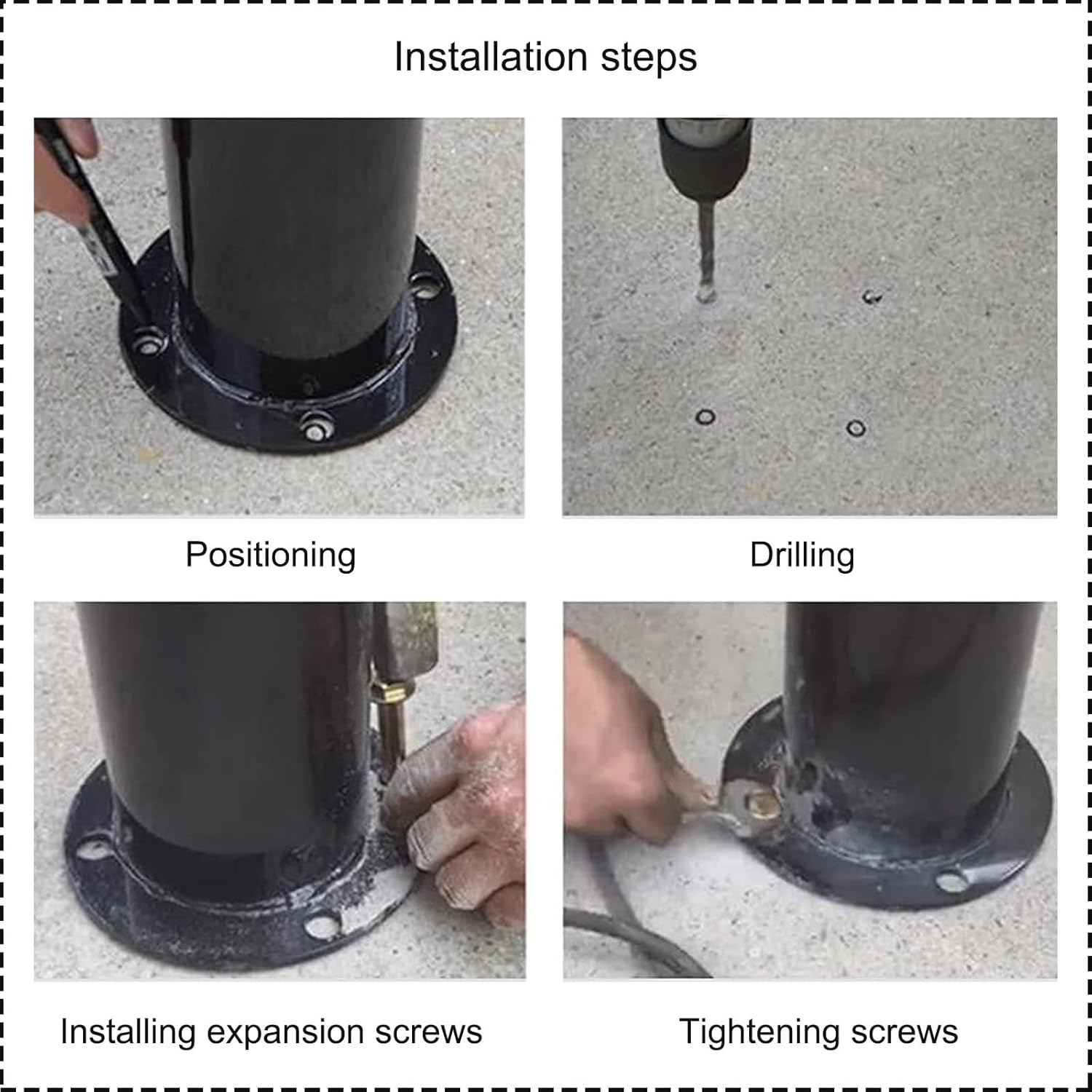 Installation steps

Positioning

Drilling

Installing expansion screws

Tightening screws