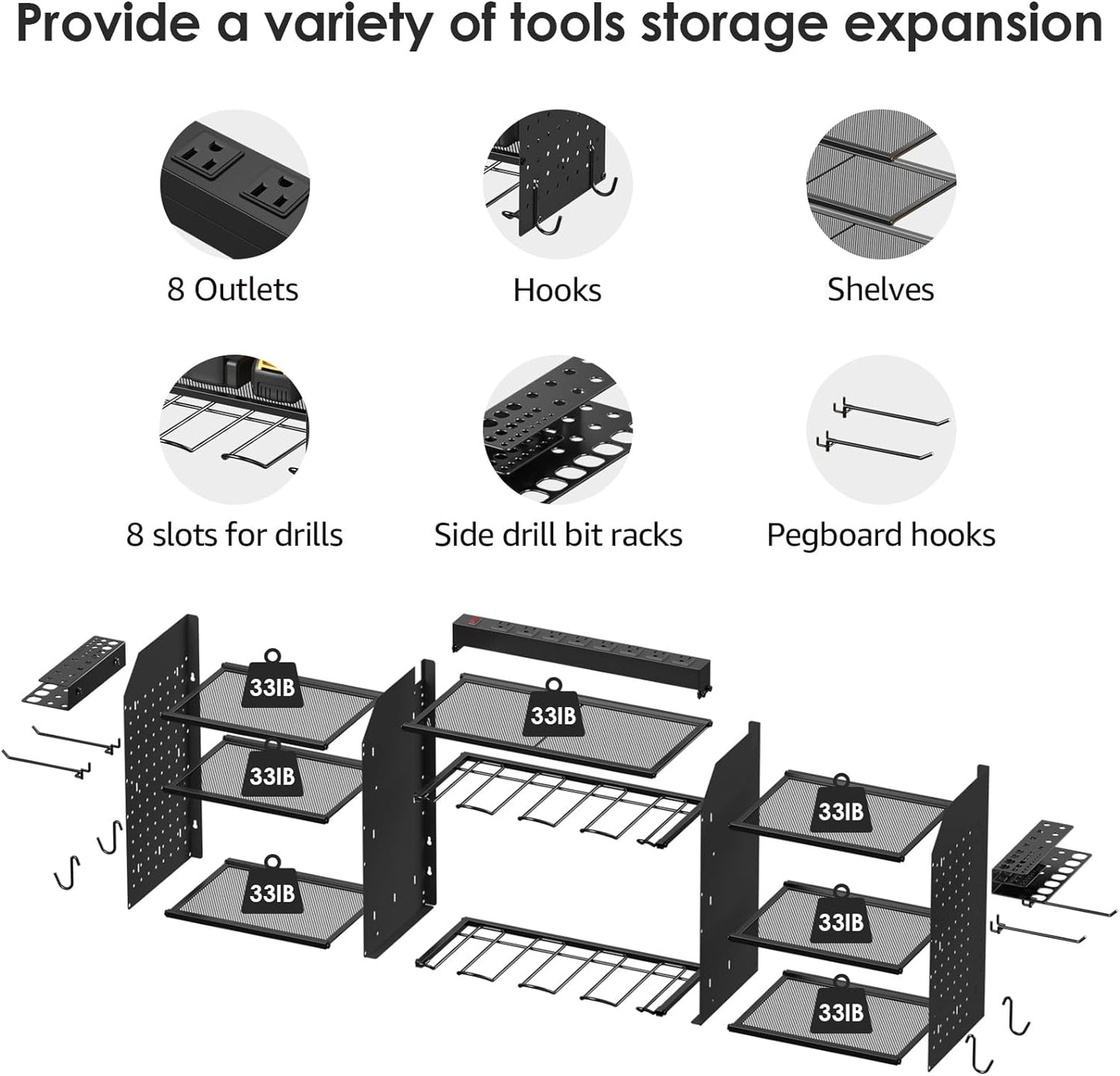 Provide a variety of tools storage expansion

8 Outlets

Hooks

Shelves

8 slots for drills

Side drill bit racks

Pegboard hooks

33IB

33IB

33IB

33IB

33IB

33IB

33IB