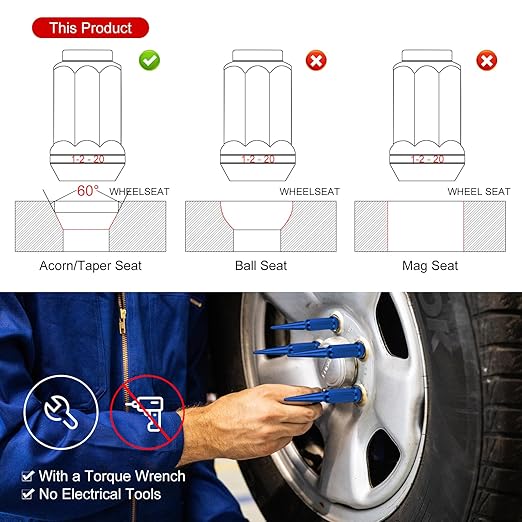 This Product

1-2 - 20

60°

WHEELSEAT

Acorn/Taper Seat

1-2 - 20

WHEELSEAT

Ball Seat

1-2 - 20

WHEEL SEAT

Mag Seat

With a Torque Wrench
No Electrical Tools