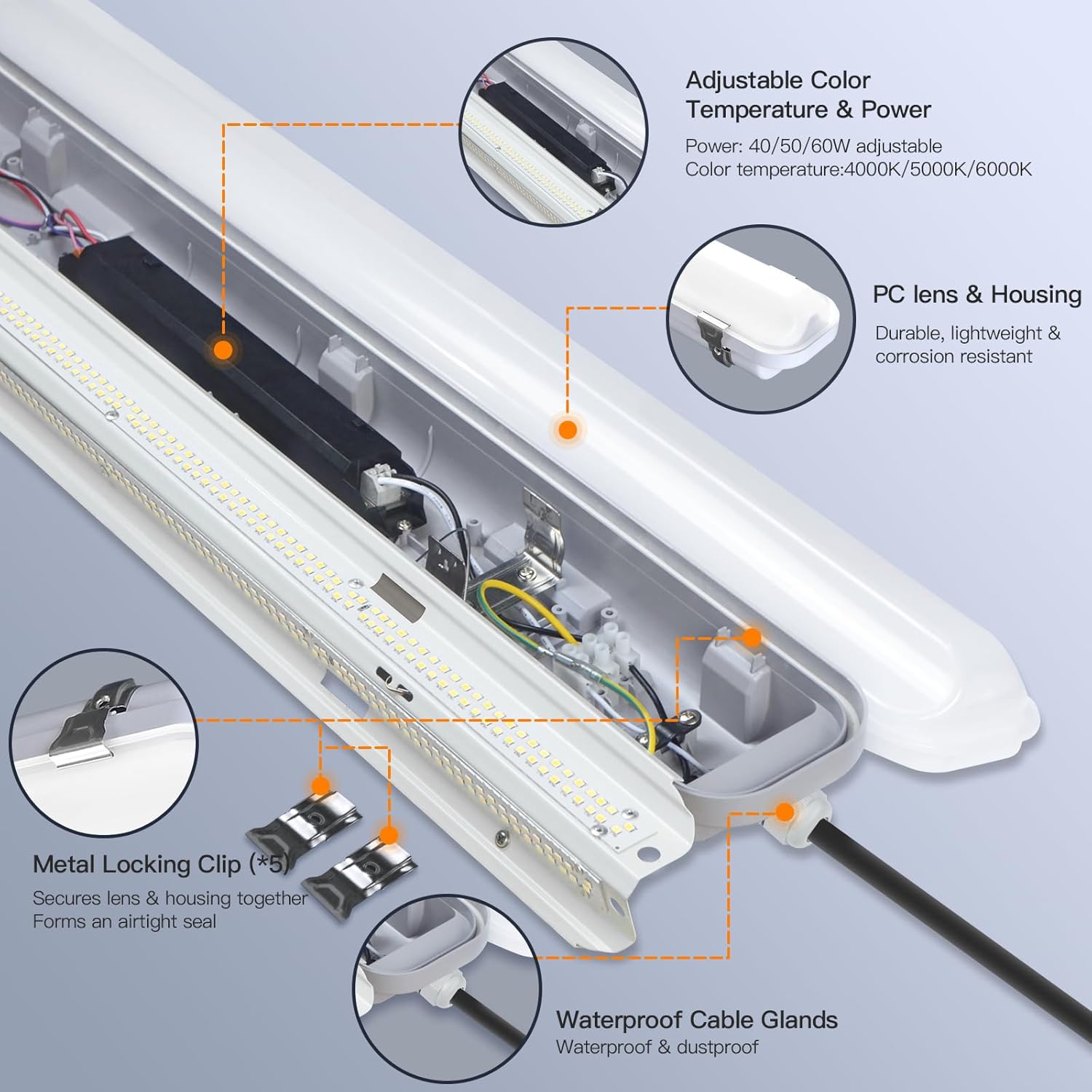 Adjustable Color Temperature & Power

Power: 40/50/60W adjustable
Color temperature:4000K/5000K/6000K

PC lens & Housing

Durable, lightweight & corrosion resistant

Metal Locking Clip (*5)

Secures lens & housing together
Forms an airtight seal

Waterproof Cable Glands

Waterproof & dustproof