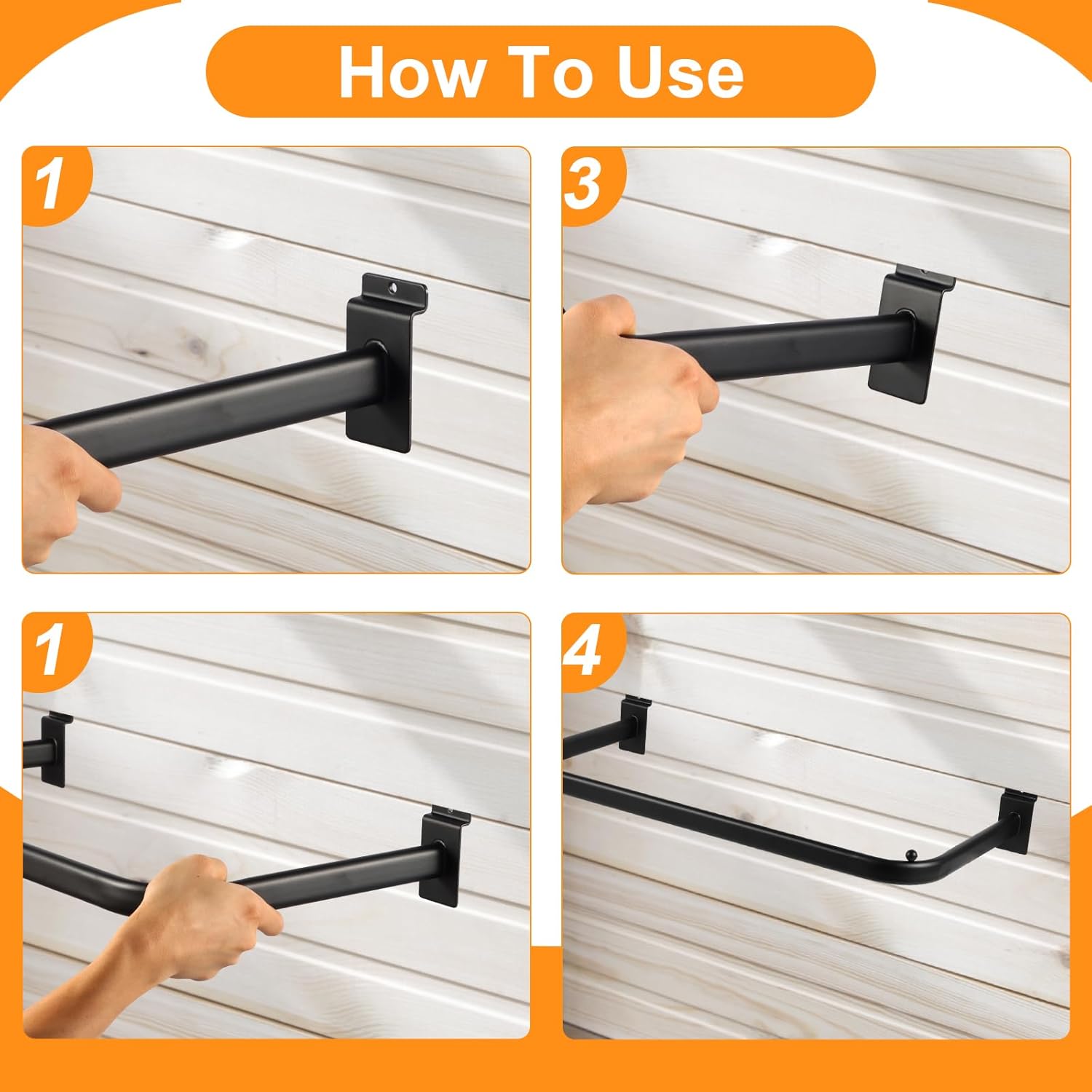 How To Use

1

3

1

4