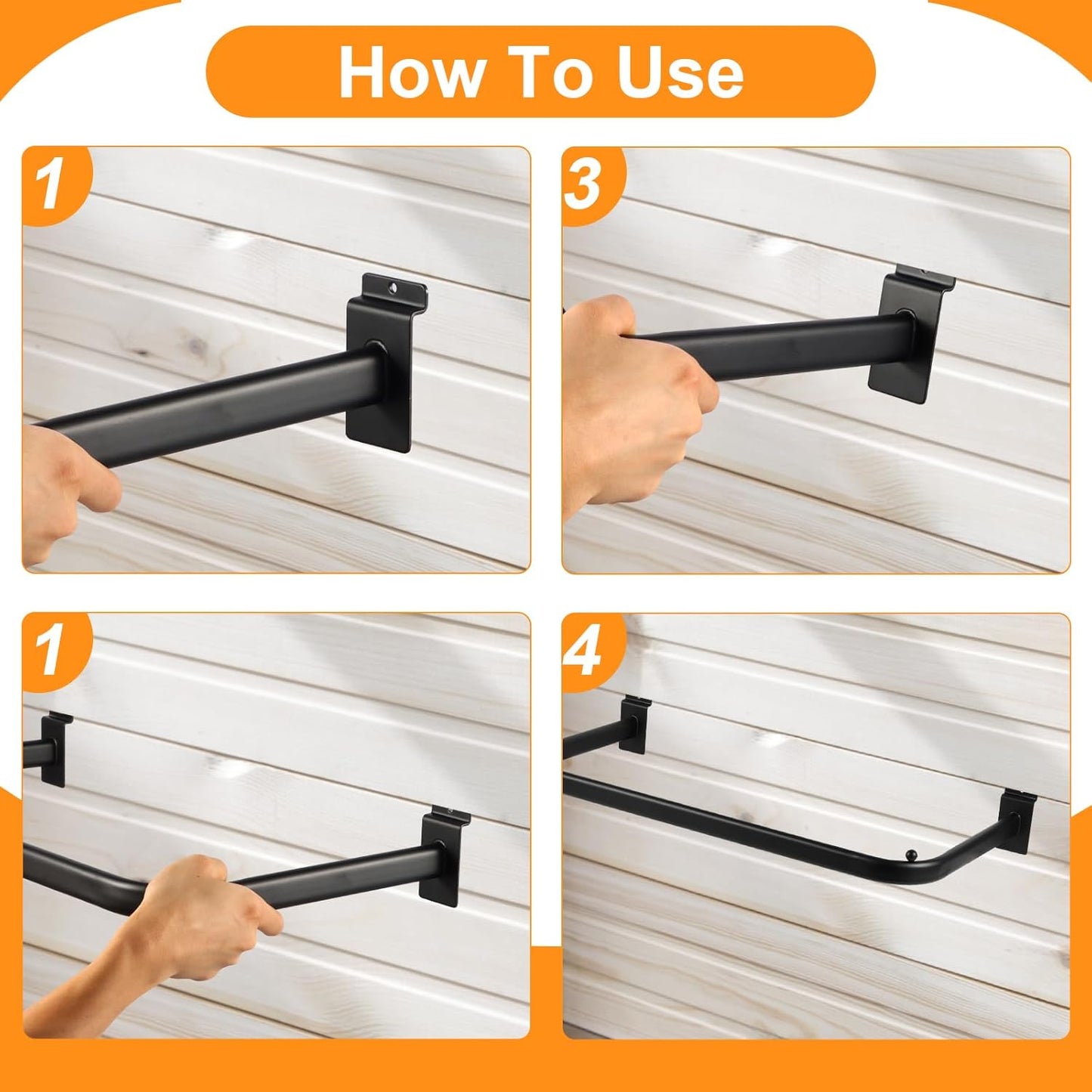 How To Use

1

3

1

4