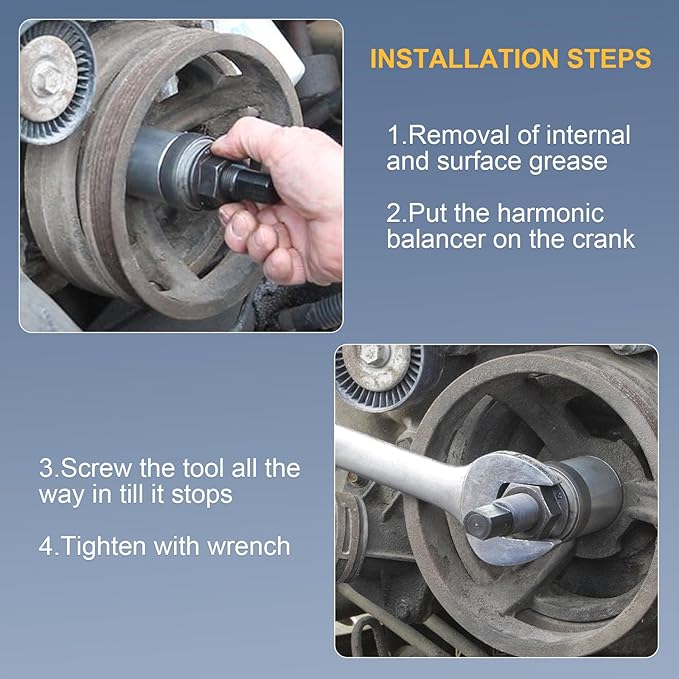 INSTALLATION STEPS

1.Removal of internal and surface grease

2.Put the harmonic balancer on the crank

3.Screw the tool all the way in till it stops

4.Tighten with wrench