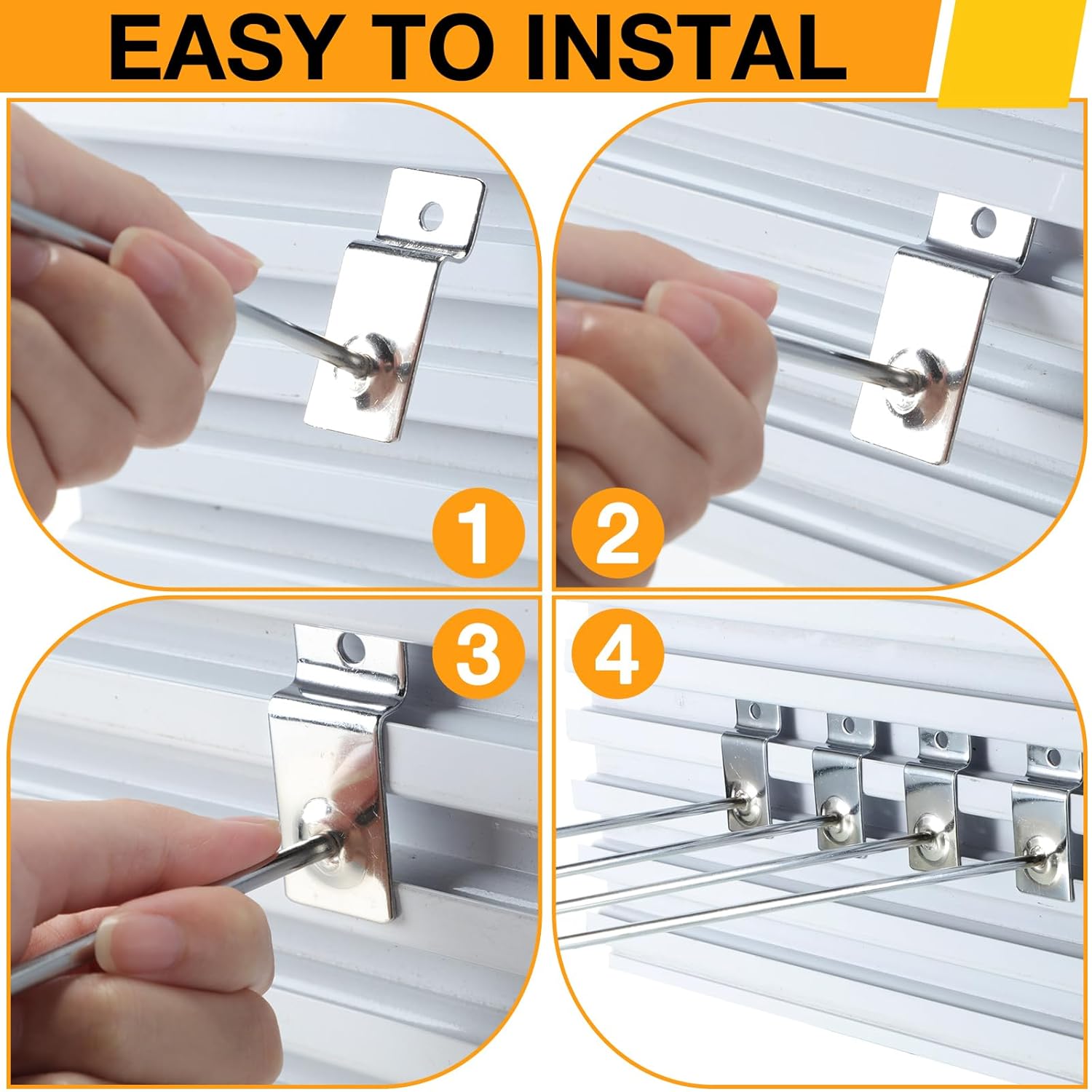 EASY TO INSTAL

1

2

3

4