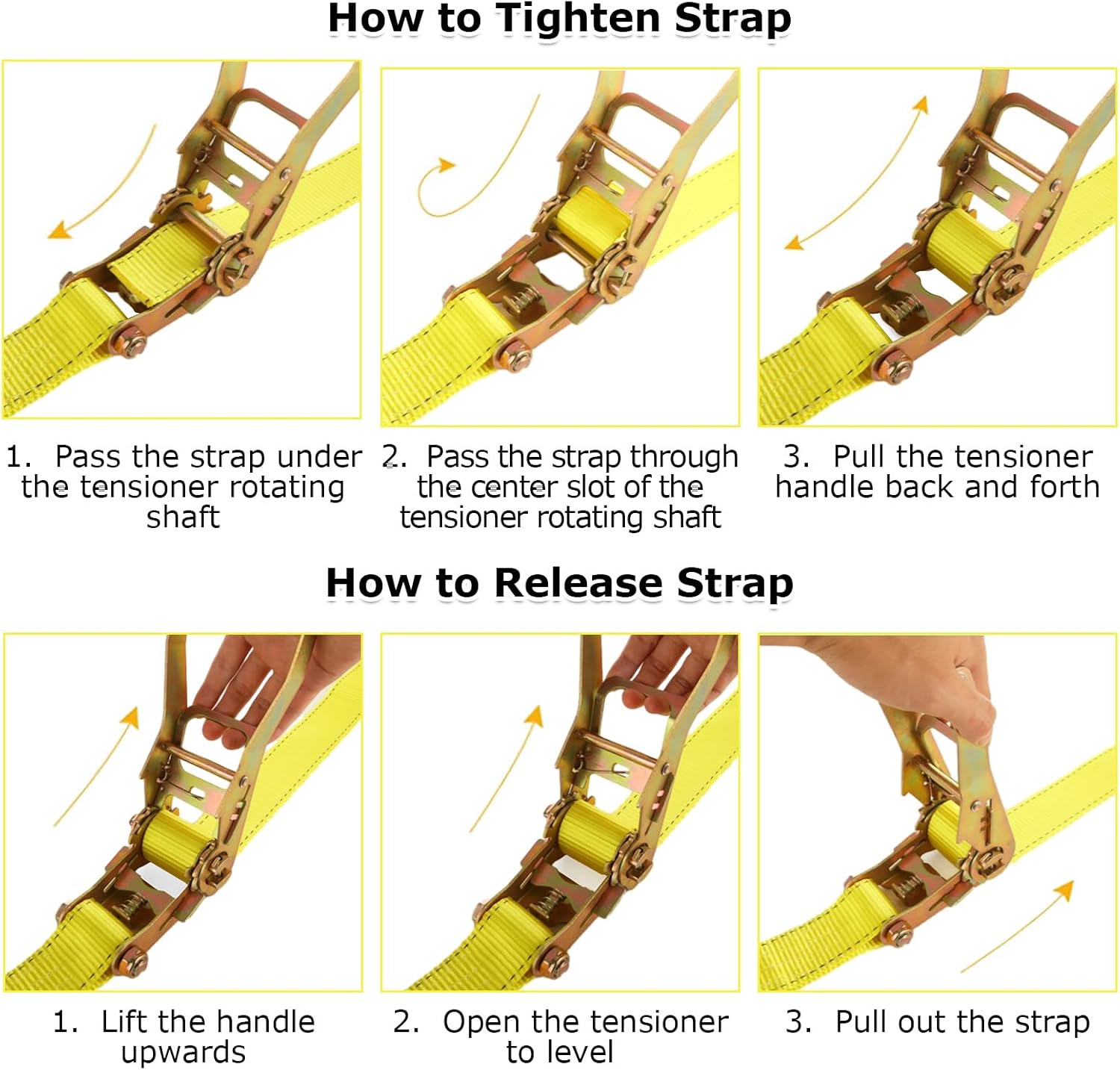 How to Tighten Strap

1. Pass the strap under the tensioner rotating shaft

2. Pass the strap through the center slot of the tensioner rotating shaft

3. Pull the tensioner handle back and forth

How to Release Strap

1. Lift the handle upwards

2. Open the tensioner to level

3. Pull out the strap