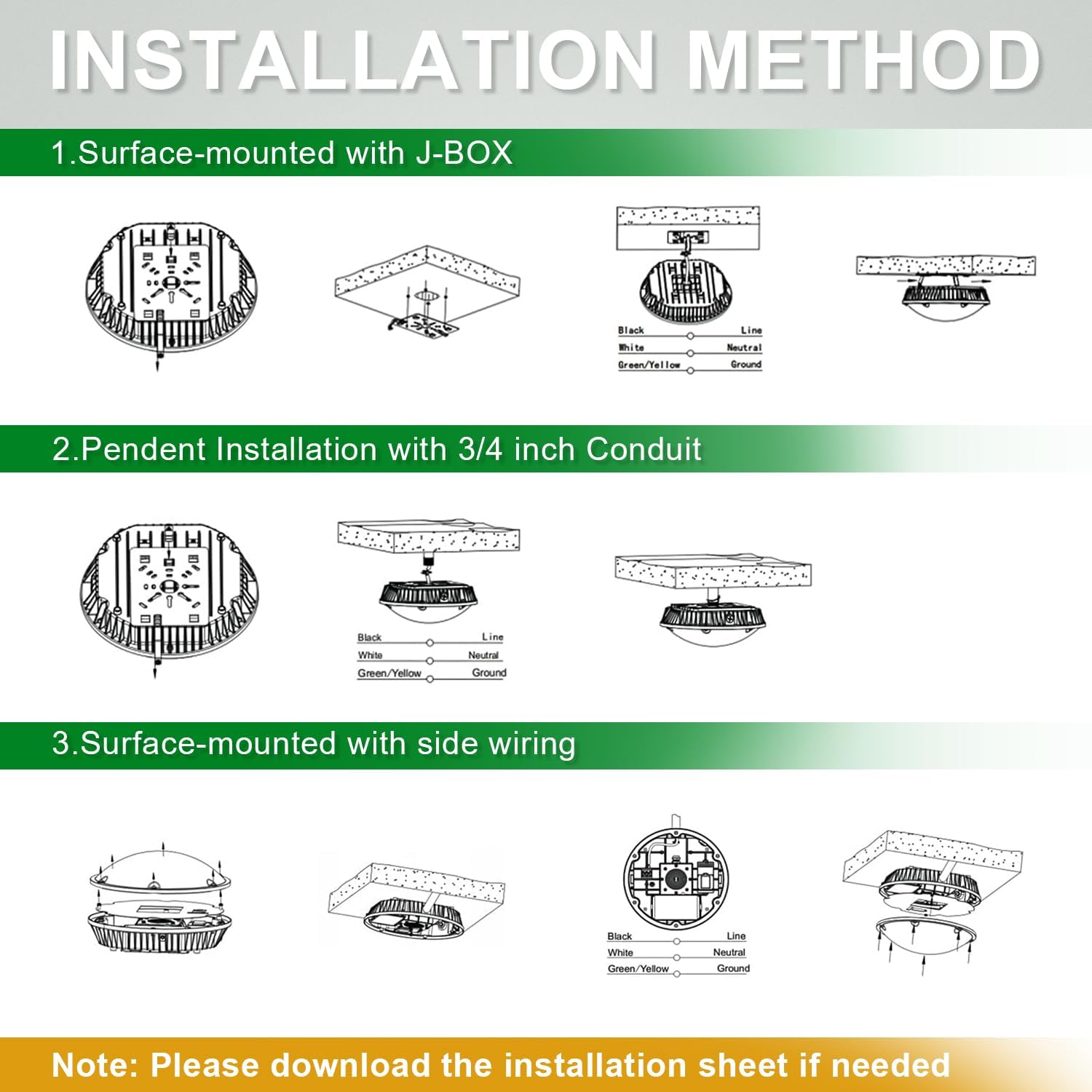 INSTALLATION METHOD

1.Surface-mounted with J-BOX

Black Line
White Neutral
Green/Yellow Ground

2.Pendent Installation with 3/4 inch Conduit

Black Line
White Neutral
Green/Yellow Ground

3.Surface-mounted with side wiring

Black Line
White Neutral
Green/Yellow Ground

Note: Please download the installation sheet if needed