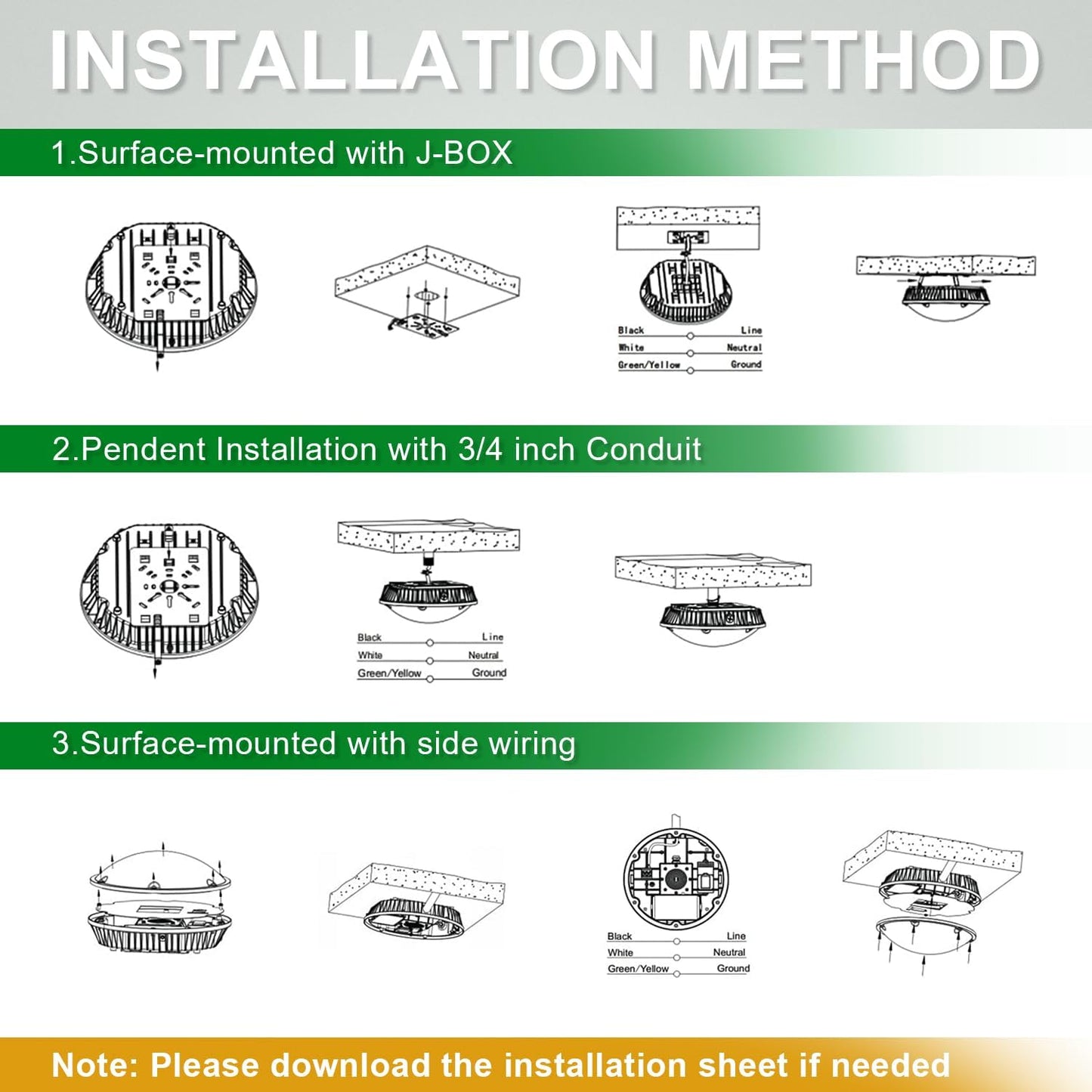 INSTALLATION METHOD

1.Surface-mounted with J-BOX

Black Line
White Neutral
Green/Yellow Ground

2.Pendent Installation with 3/4 inch Conduit

Black Line
White Neutral
Green/Yellow Ground

3.Surface-mounted with side wiring

Black Line
White Neutral
Green/Yellow Ground

Note: Please download the installation sheet if needed