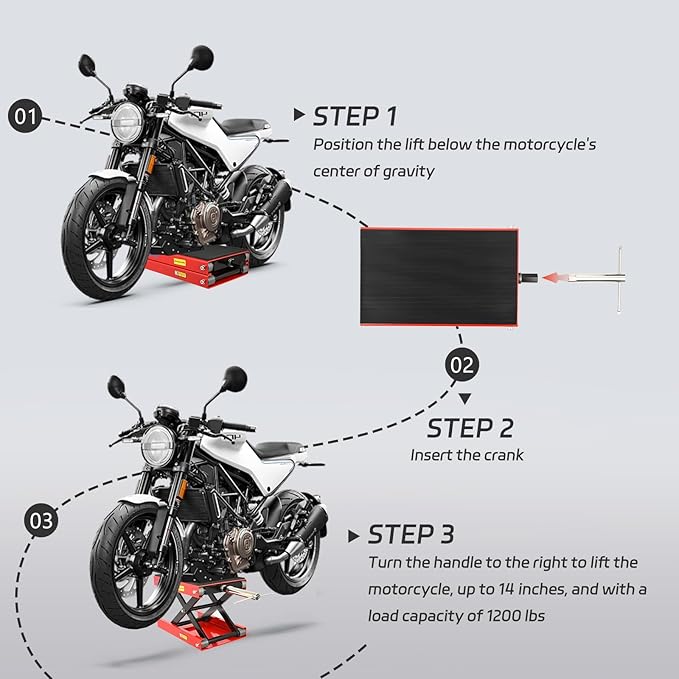 01

STEP 1
Position the lift below the motorcycle's center of gravity

02

STEP 2
Insert the crank

03

STEP 3
Turn the handle to the right to lift the motorcycle, up to 14 inches, and with a load capacity of 1200 lbs