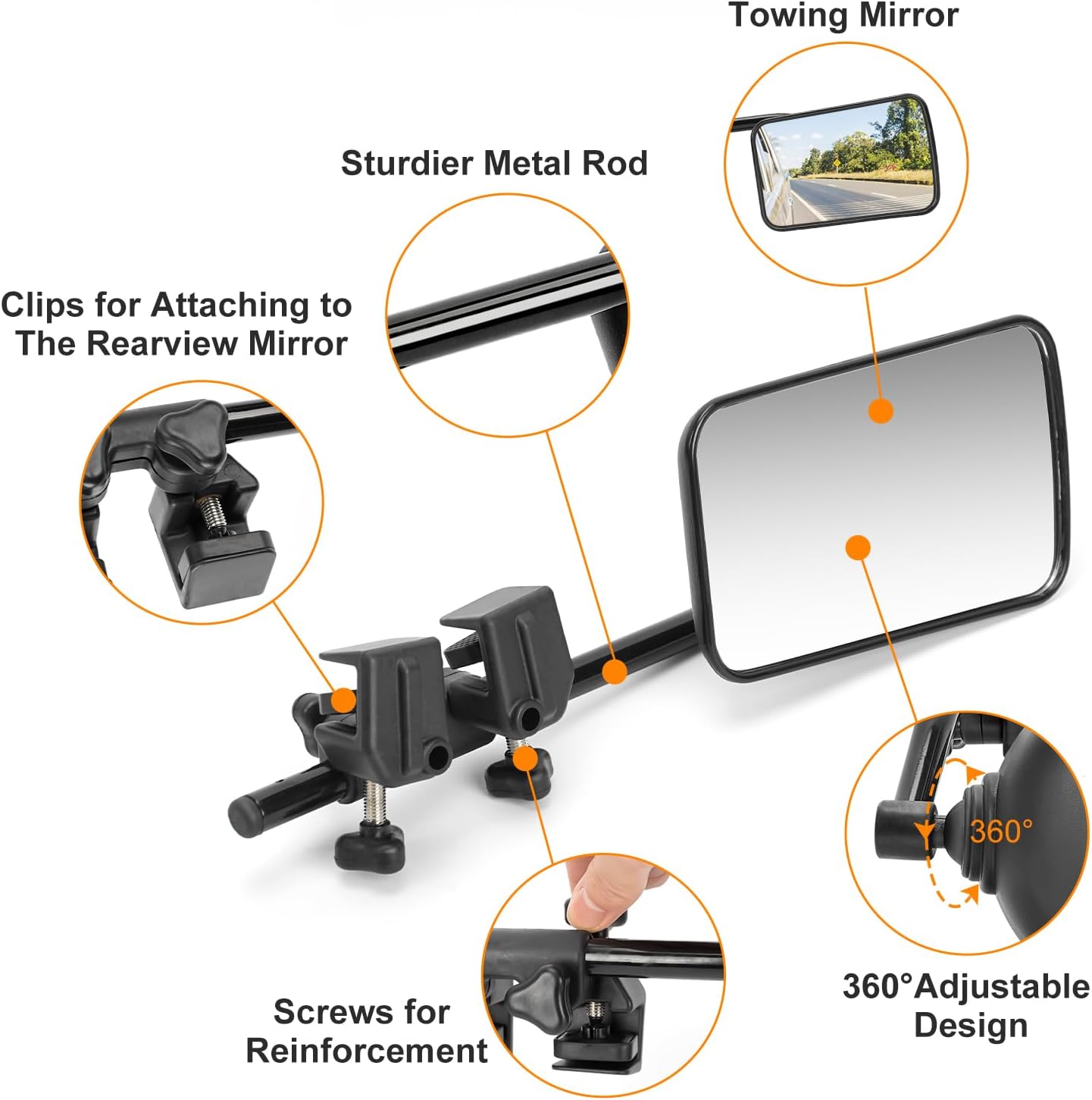 Towing Mirror

Sturdier Metal Rod

Clips for Attaching to The Rearview Mirror

360°

360°Adjustable Design

Screws for Reinforcement