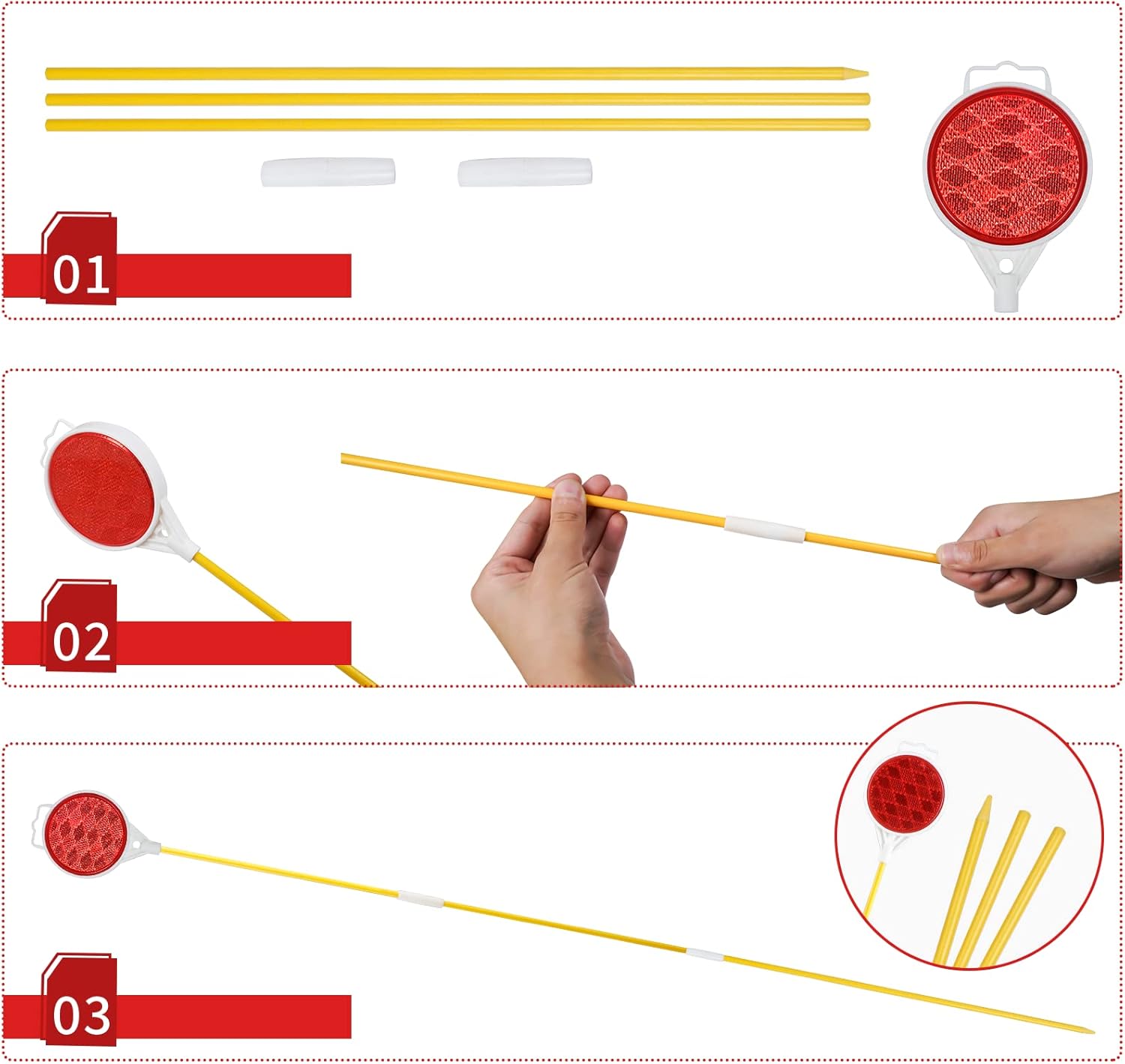 01

02

03