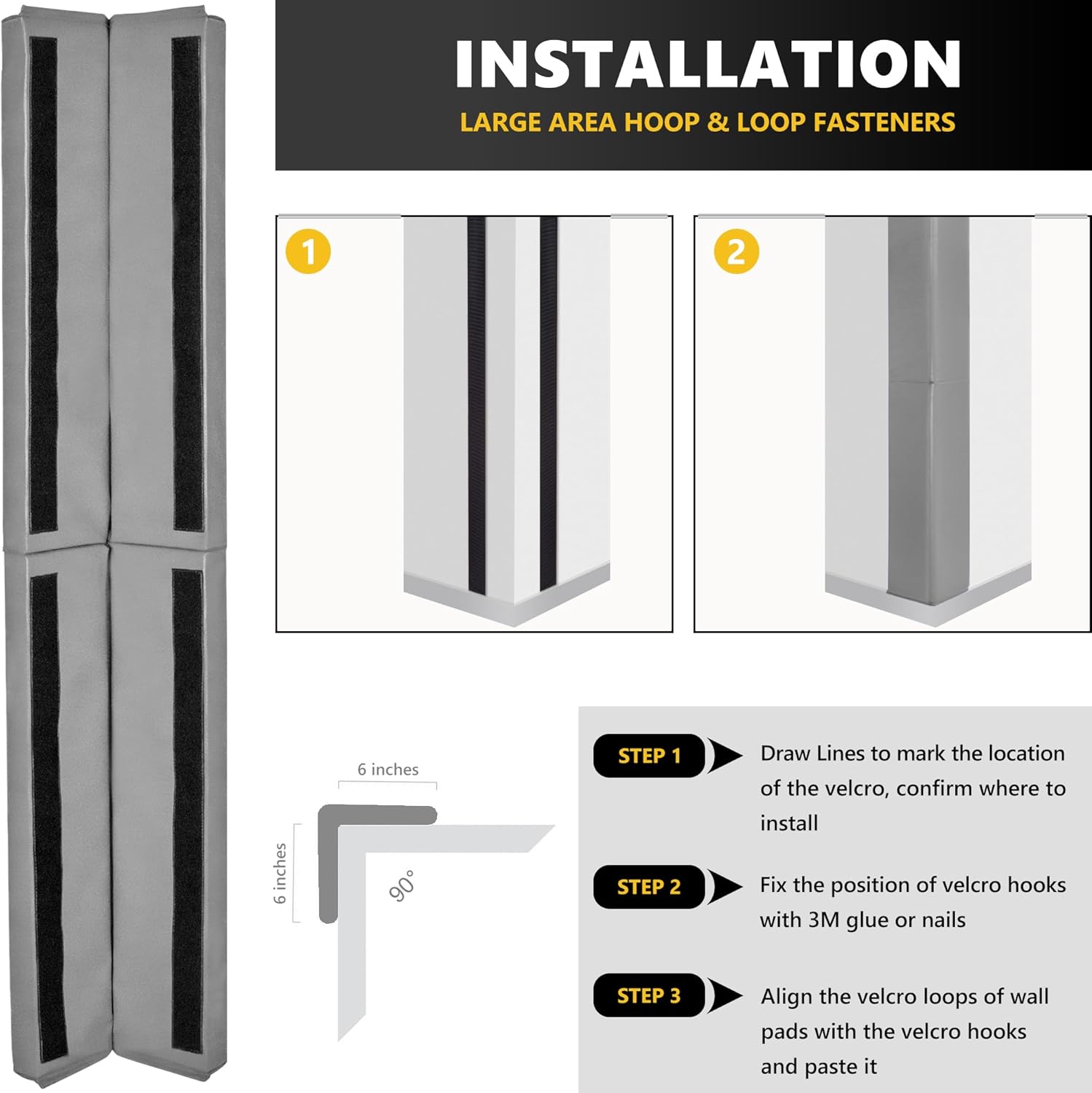 INSTALLATION

LARGE AREA HOOP & LOOP FASTENERS

1

2

6 inches

6 inches

90°

STEP 1 Draw Lines to mark the location of the velcro, confirm where to install

STEP 2 Fix the position of velcro hooks with 3M glue or nails

STEP 3 Align the velcro loops of wall pads with the velcro hooks and paste it