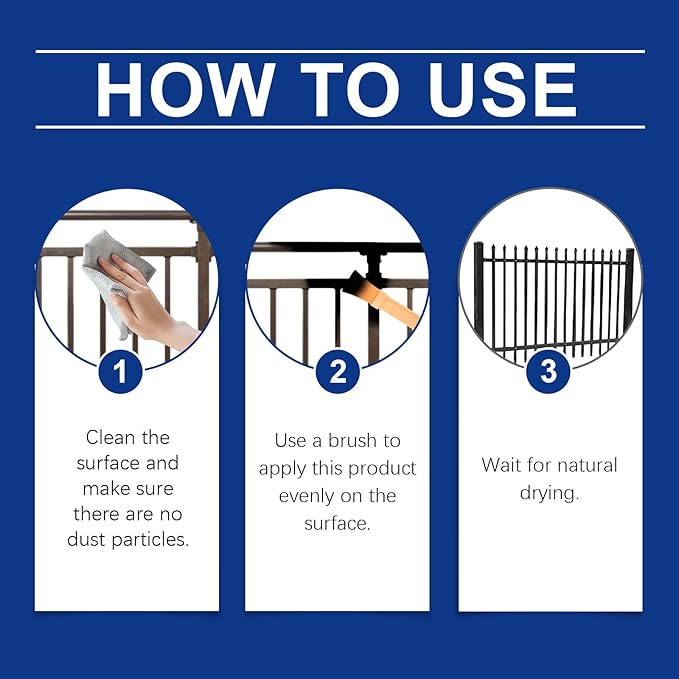 HOW TO USE

1

Clean the surface and make sure there are no dust particles.

2

Use a brush to apply this product evenly on the surface.

3

Wait for natural drying.