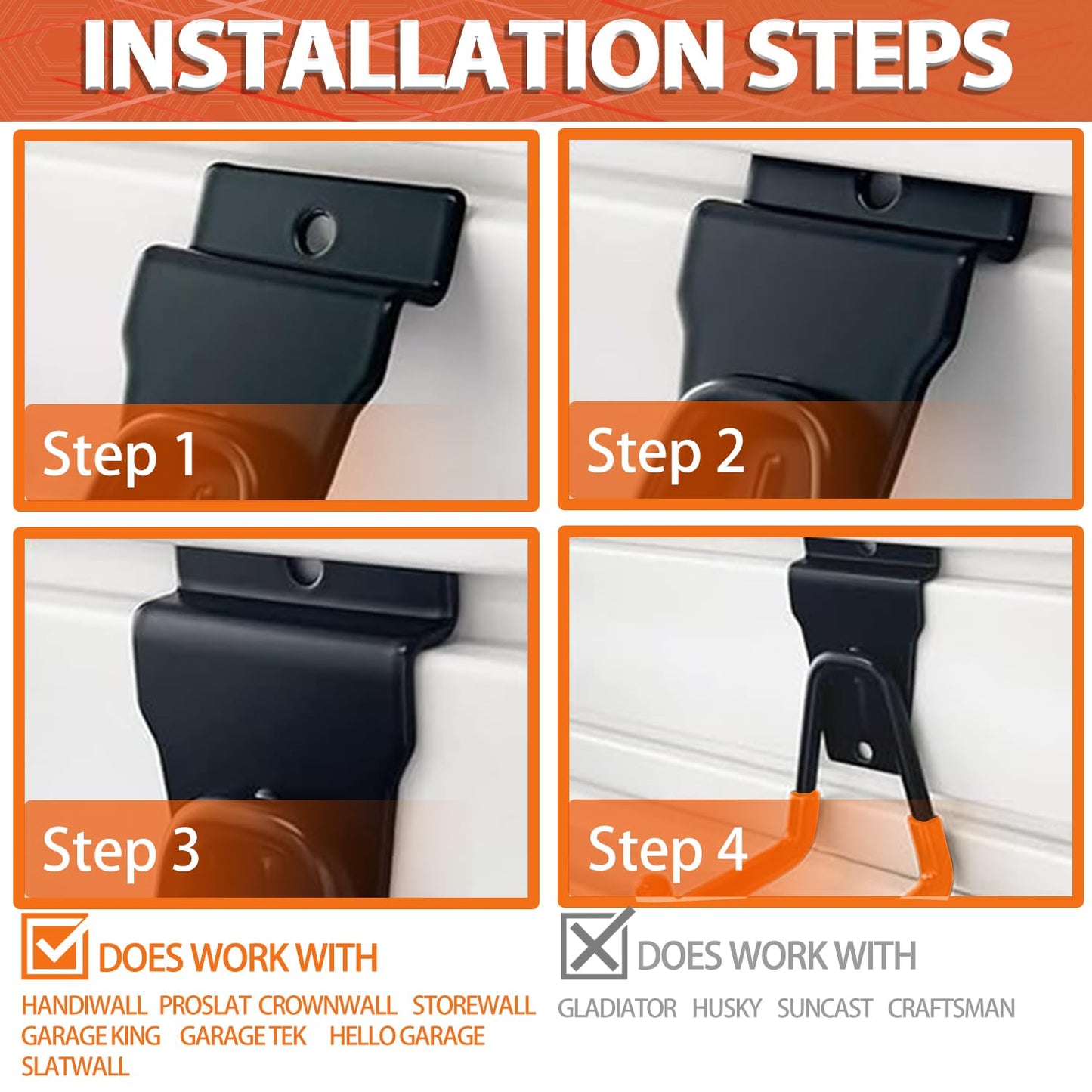 INSTALLATION STEPS

Step 1

Step 2

Step 3

Step 4

DOES WORK WITH

HANDIWALL PROSLAT CROWNWALL STOREWALL GARAGE KING GARAGE TEK HELLO GARAGE SLATWALL

DOES WORK WITH

GLADIATOR HUSKY SUNCAST CRAFTSMAN