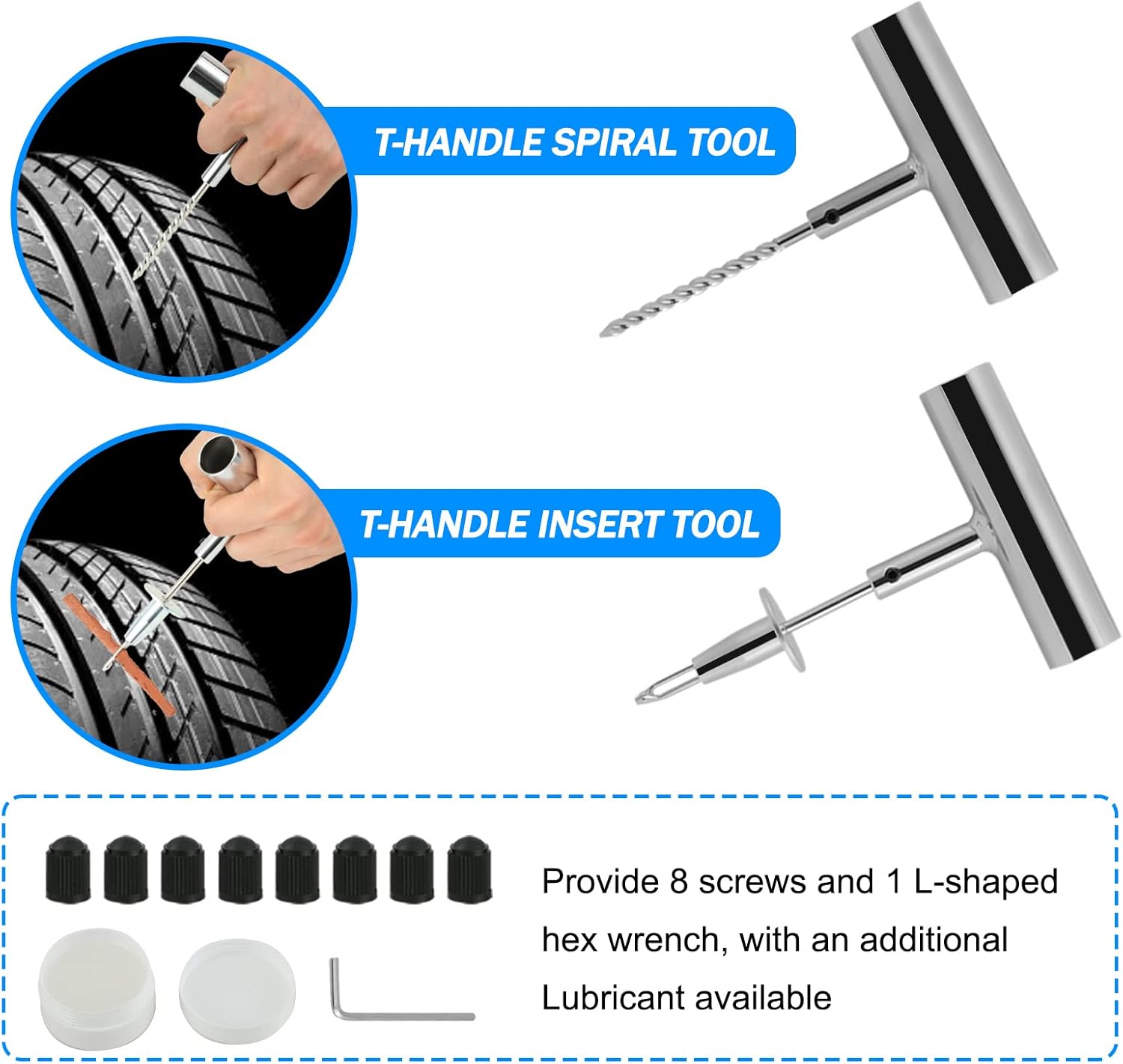 T-HANDLE SPIRAL TOOL

T-HANDLE INSERT TOOL

Provide 8 screws and 1 L-shaped hex wrench, with an additional Lubricant available