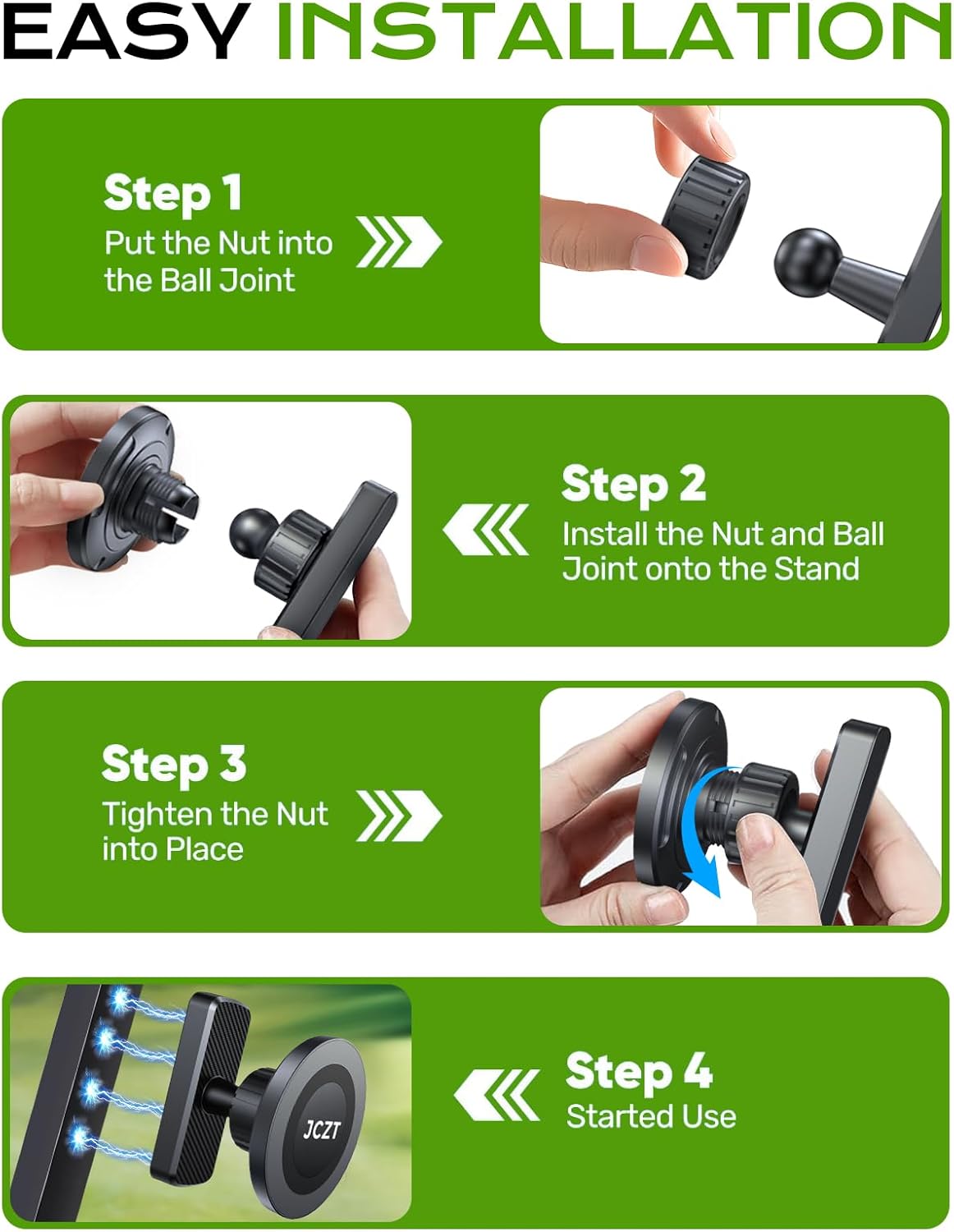 EASY INSTALLATION

Step 1
Put the Nut into the Ball Joint

Step 2
Install the Nut and Ball Joint onto the Stand

Step 3
Tighten the Nut into Place

JCZT

Step 4
Started Use