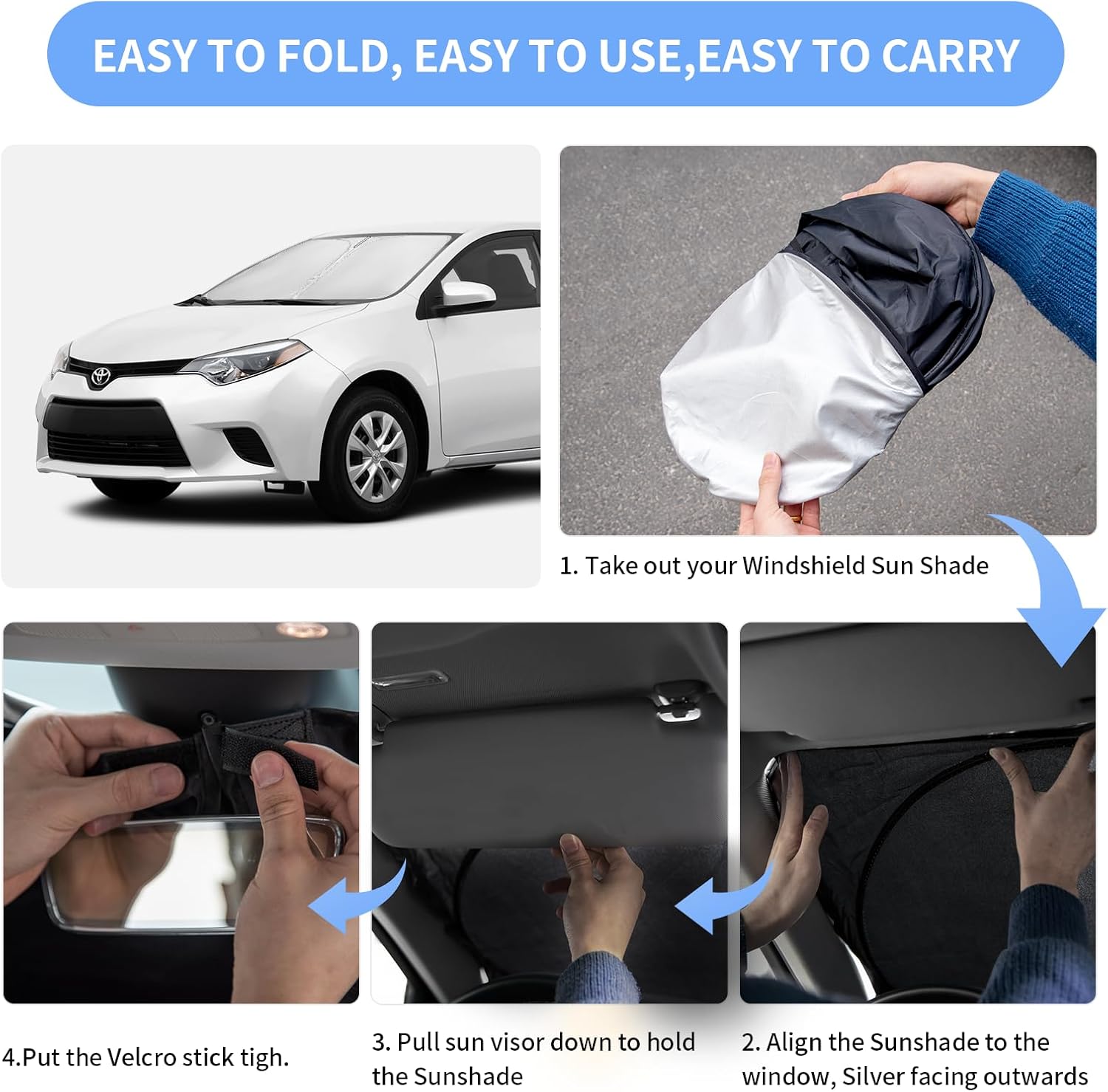 EASY TO FOLD, EASY TO USE,EASY TO CARRY

1. Take out your Windshield Sun Shade

4.Put the Velcro stick tigh.

3. Pull sun visor down to hold the Sunshade

2. Align the Sunshade to the window, Silver facing outwards